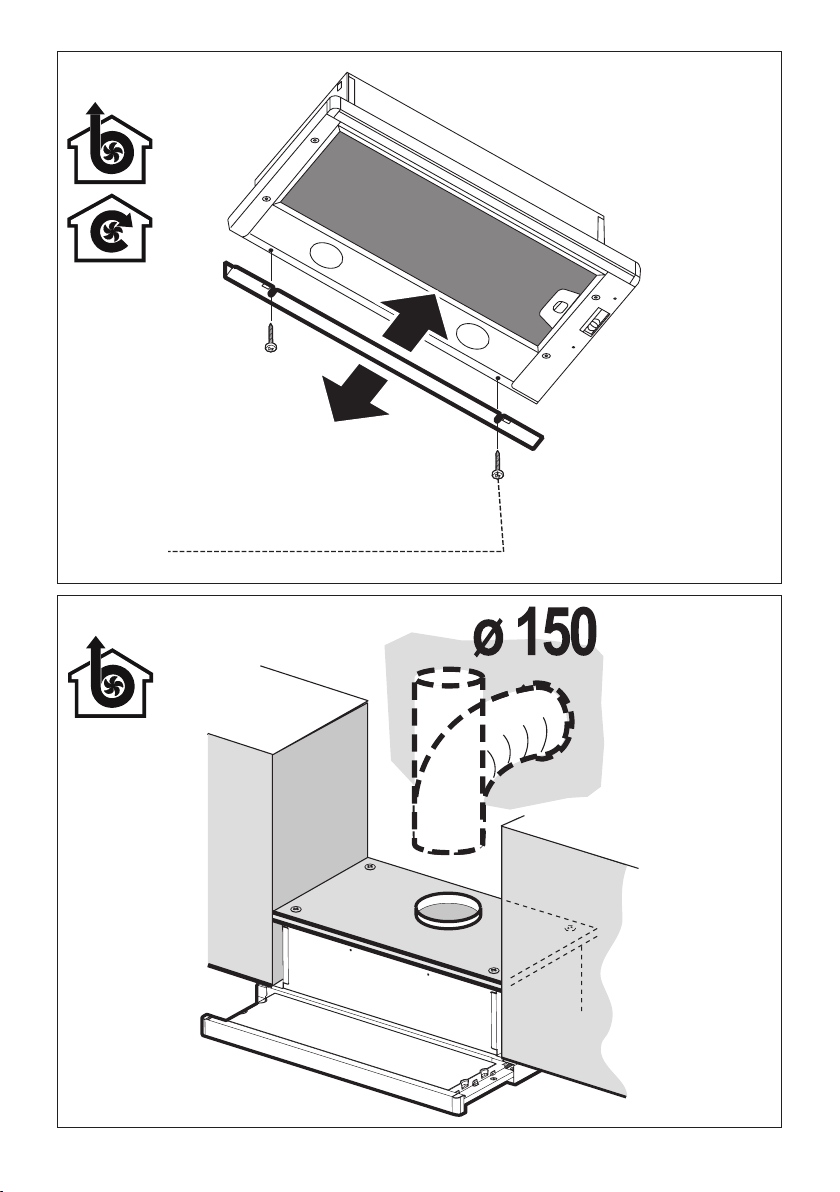 ø 150