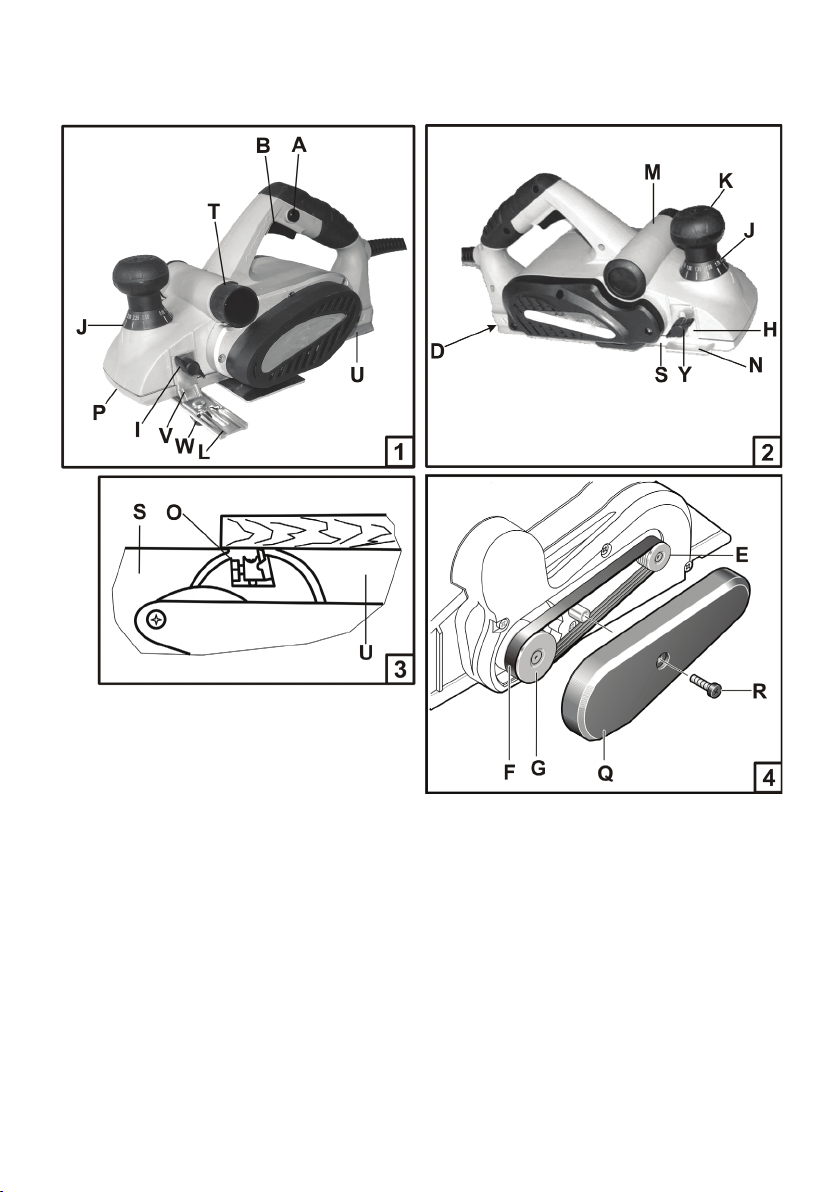 B A
T
J
U
P
I
V
W
L
1

M K
J
H
D
S Y
N
2

S O
U
3

E
R
F G Q
4