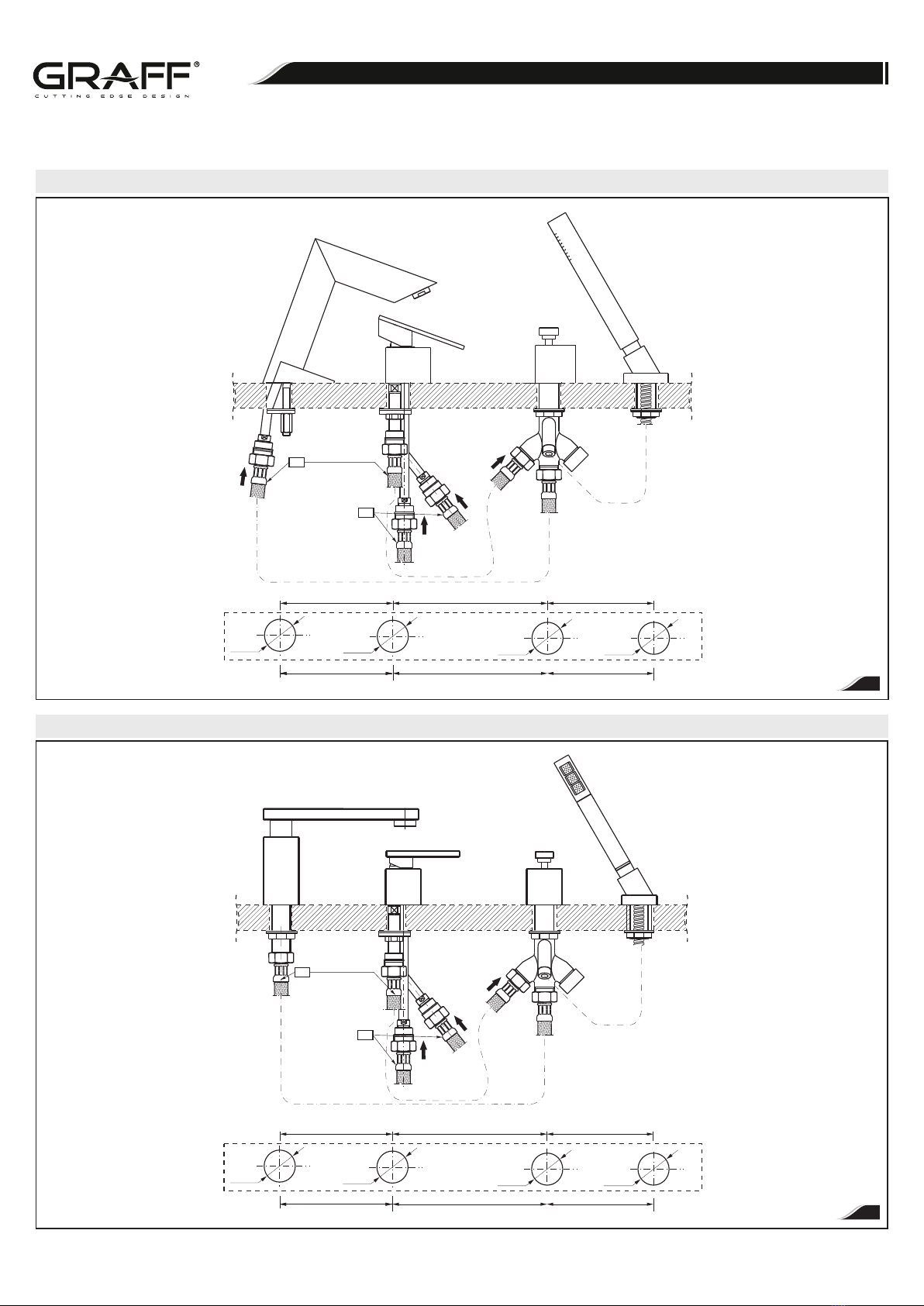 GRAFF®
CUTTING EDGE DESIGN