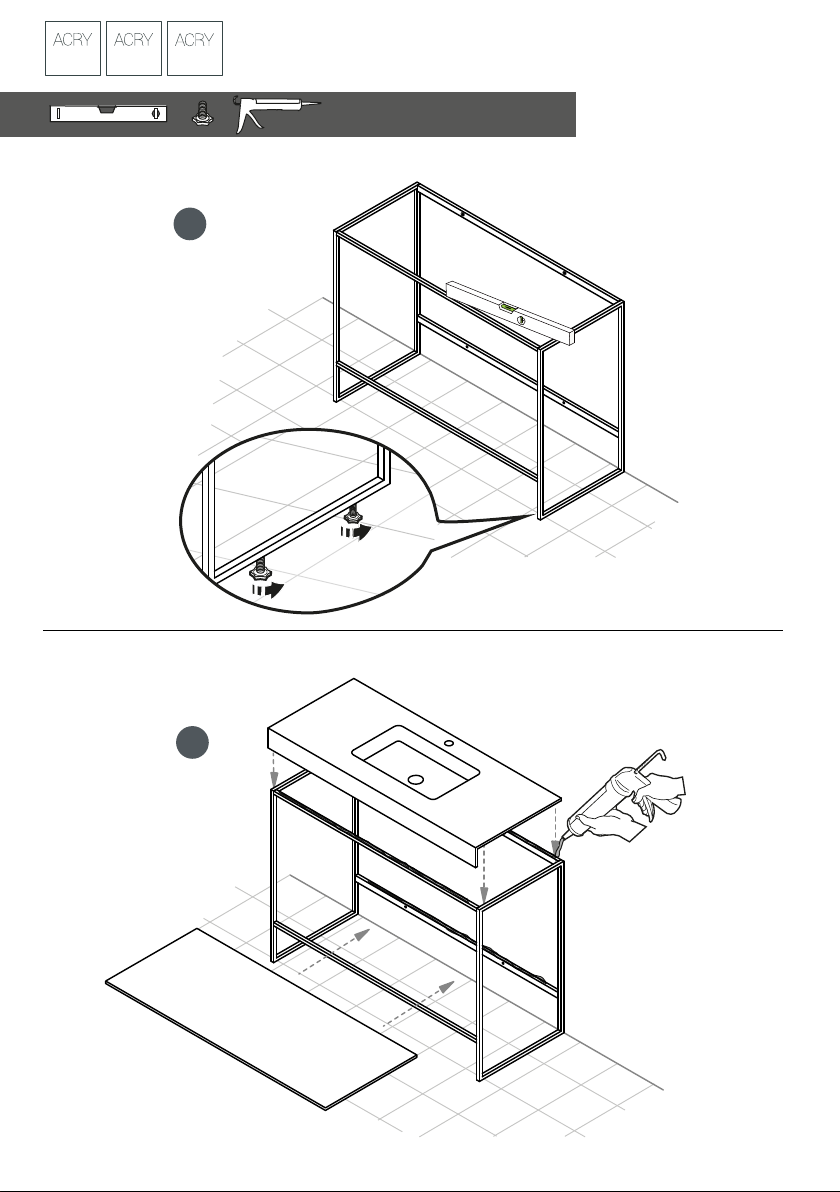 ACRY ACRY ACRY