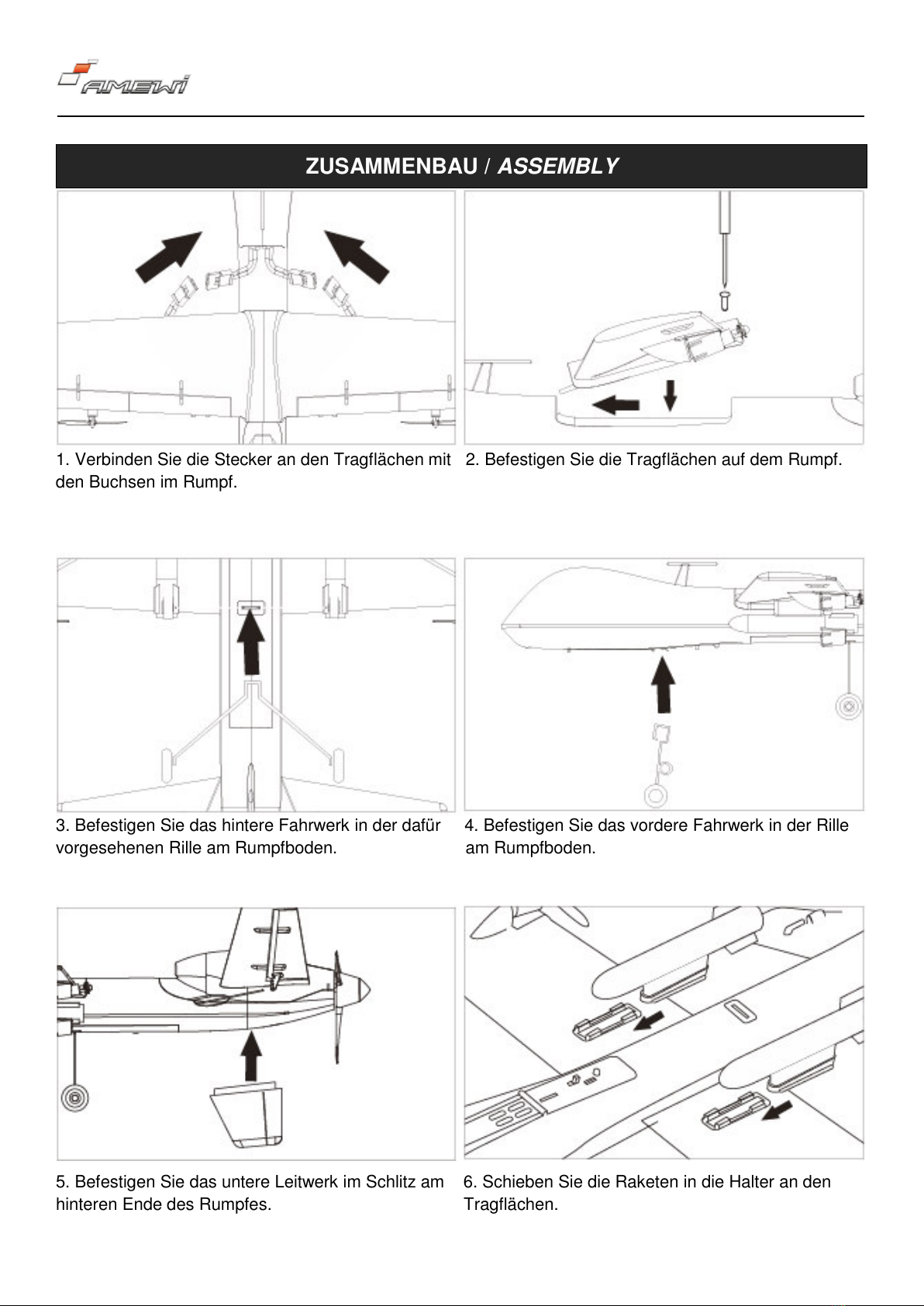 AMEWI

ZUSAMMENBAU / ASSEMBLY

1. Verbinden Sie die Stecker an den Tragflächen mit den Buchsen im Rumpf.

2. Befestigen Sie die Tragflächen auf dem Rumpf.

3. Befestigen Sie das hintere Fahrwerk in der dafür vorgesehenen Rille am Rumpfboden.

4. Befestigen Sie das vordere Fahrwerk in der Rille am Rumpfboden.

5. Befestigen Sie das untere Leitwerk im Schlitz am hinteren Ende des Rumpfes.

6. Schieben Sie die Raketen in die Halter an den Tragflächen.