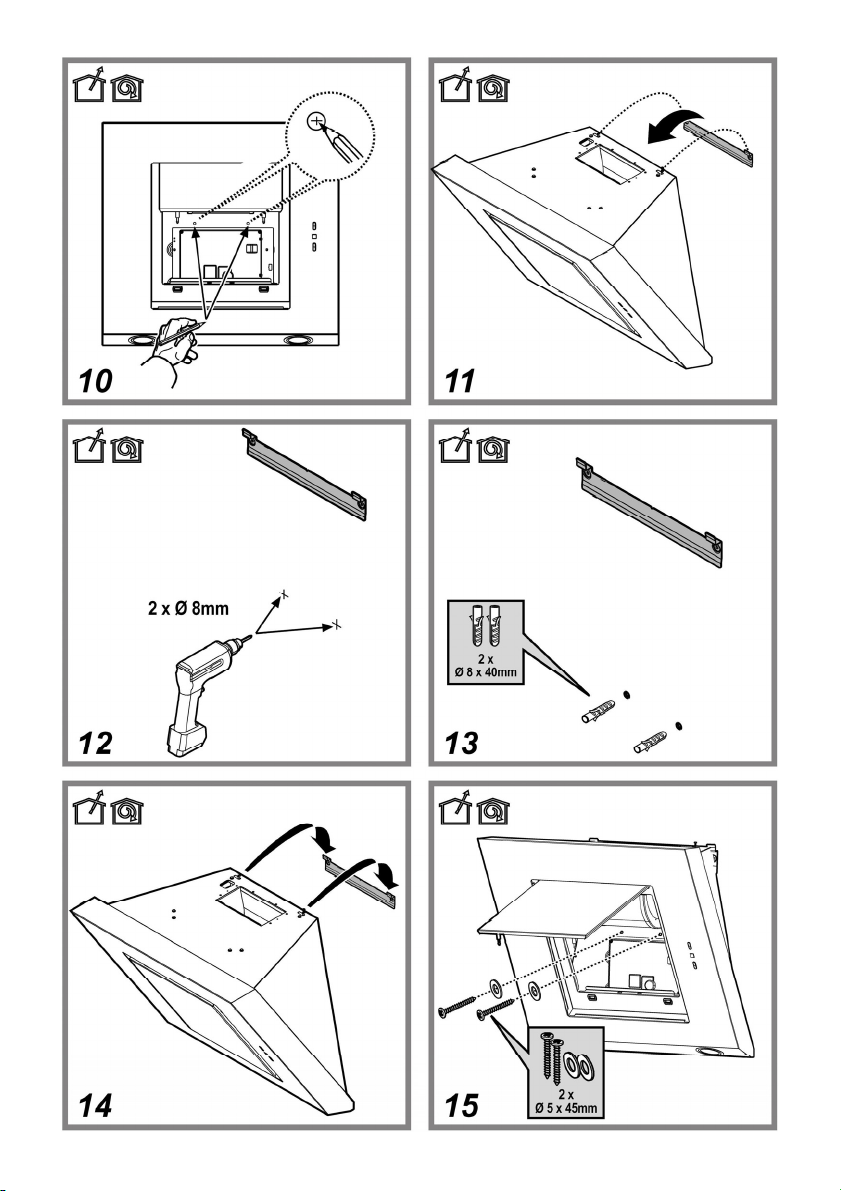 10

11

2 x Ø 8mm

12

2 x
Ø 8 x 40mm

13

14

2 x
Ø 5 x 45mm

15