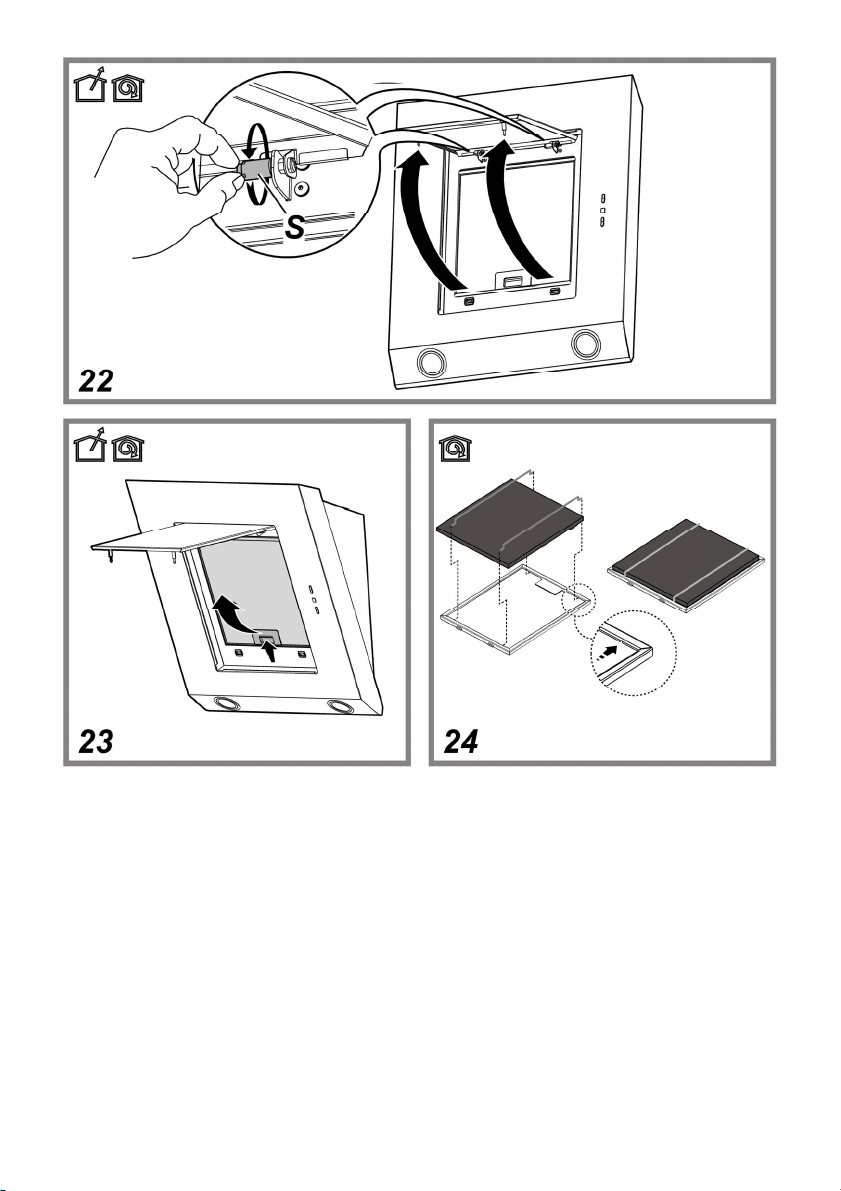 S

22

23

24