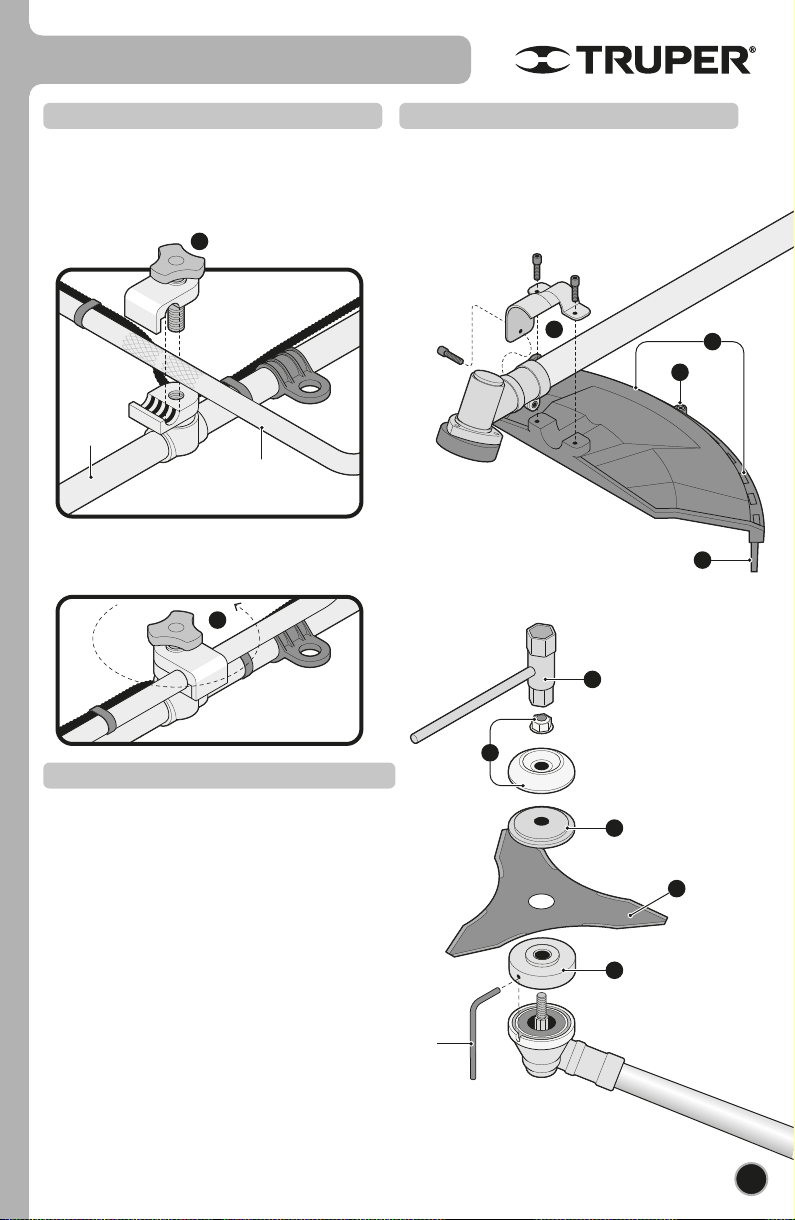 TRUPER®