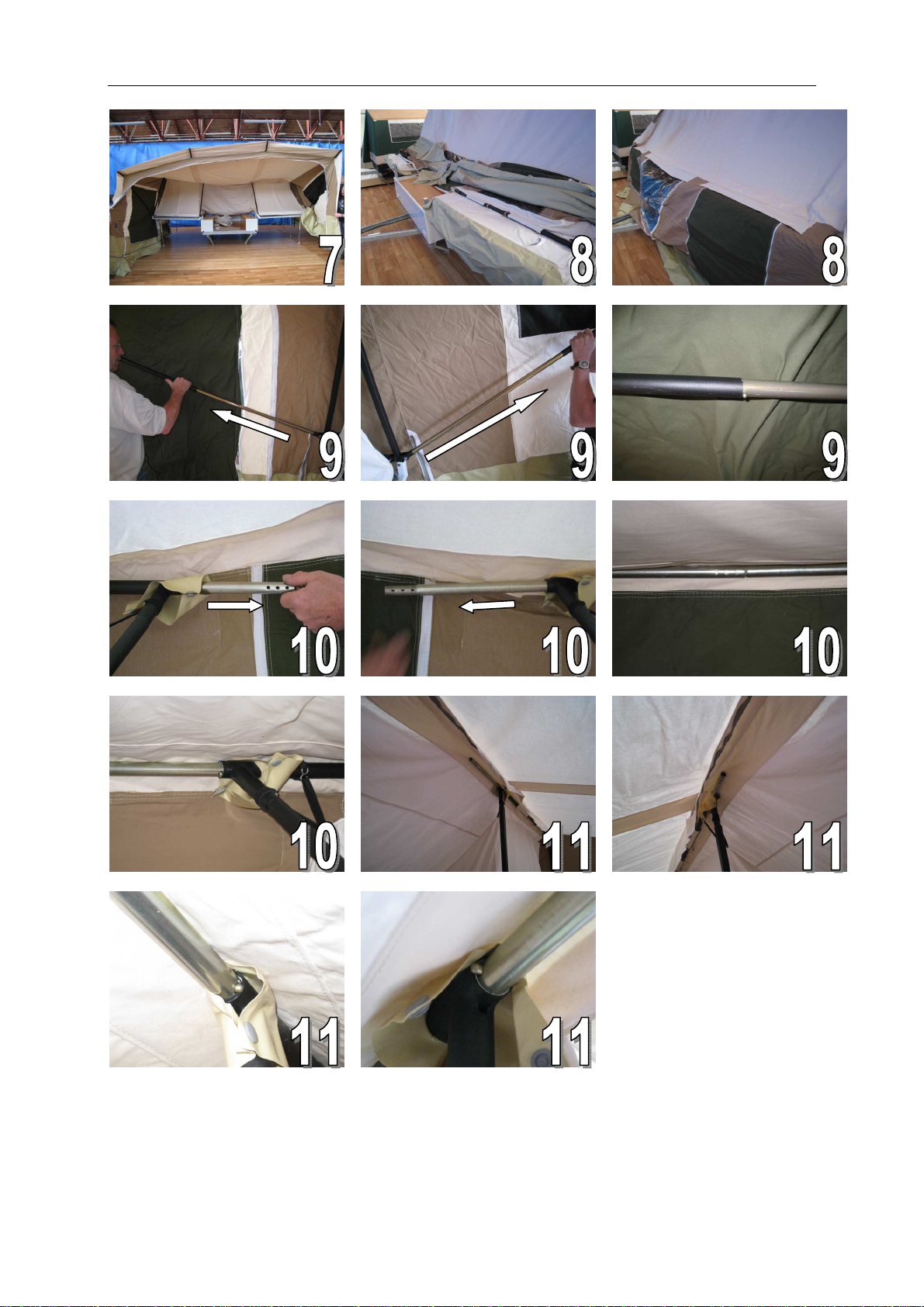 7

8

8

9

9

9

10

10

10

10

11

11

11

11