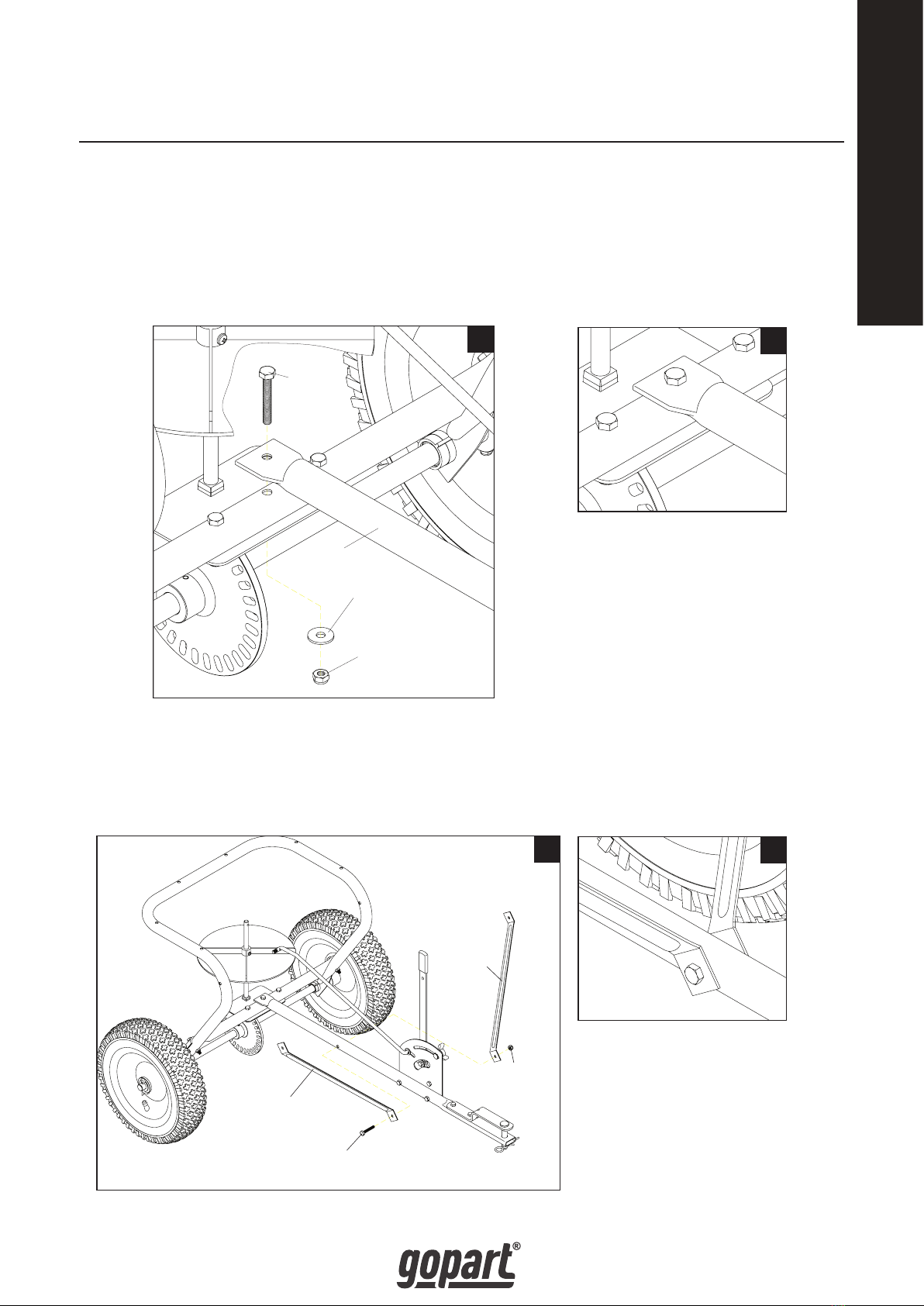 gopart®