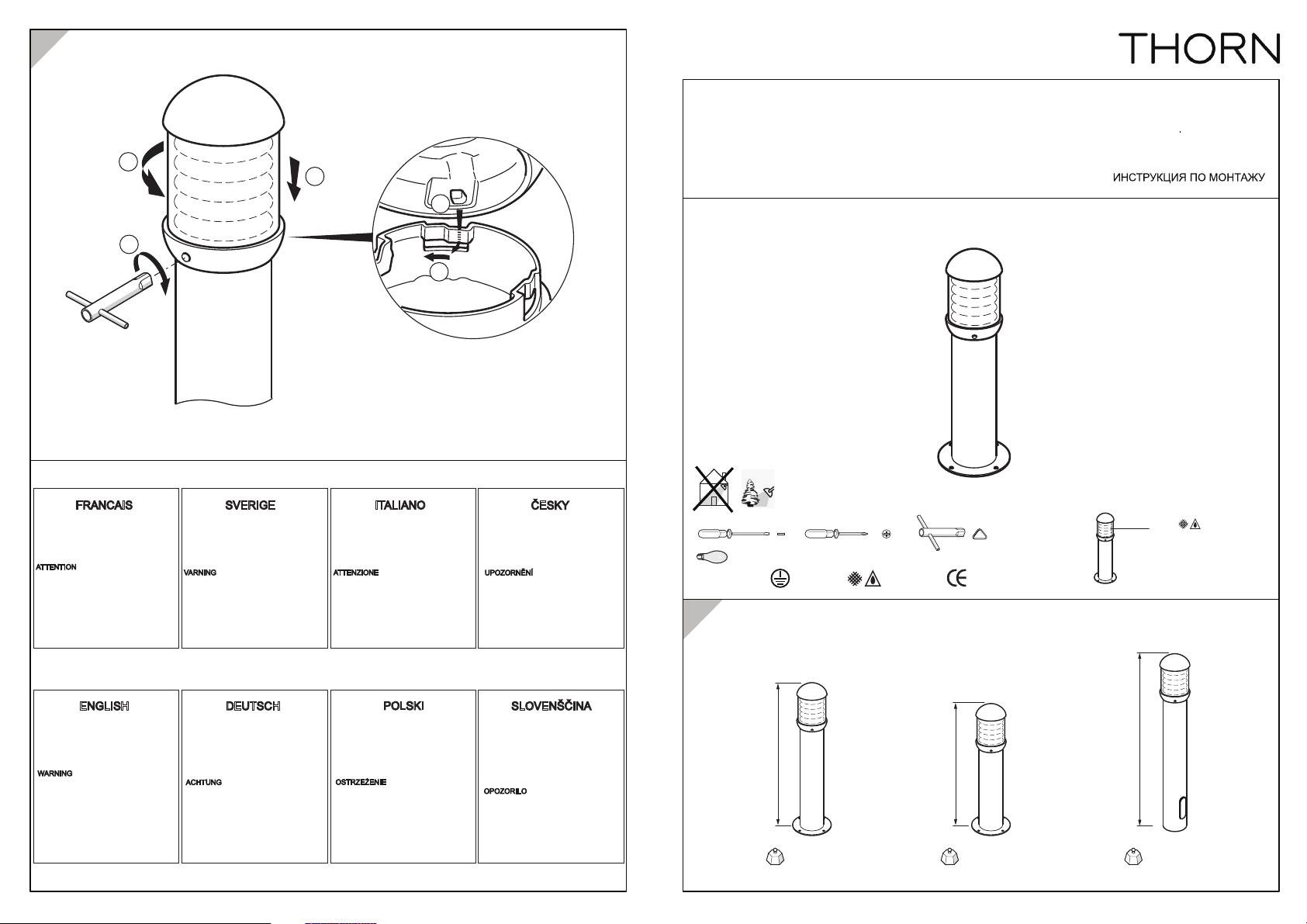 THORN

ИНСТРУКЦИЯ ПО МОНТАЖУ

FRANCAIS

ATTENTION

SVERIGE

VARNING

ITALIANO

ATTENZIONE

ČESKY

UPOZORNĚNÍ

ENGLISH

WARNING

DEUTSCH

ACHTUNG

POLSKI

OSTRZEŻENIE

SLOVENŠČINA

OPOZORILO