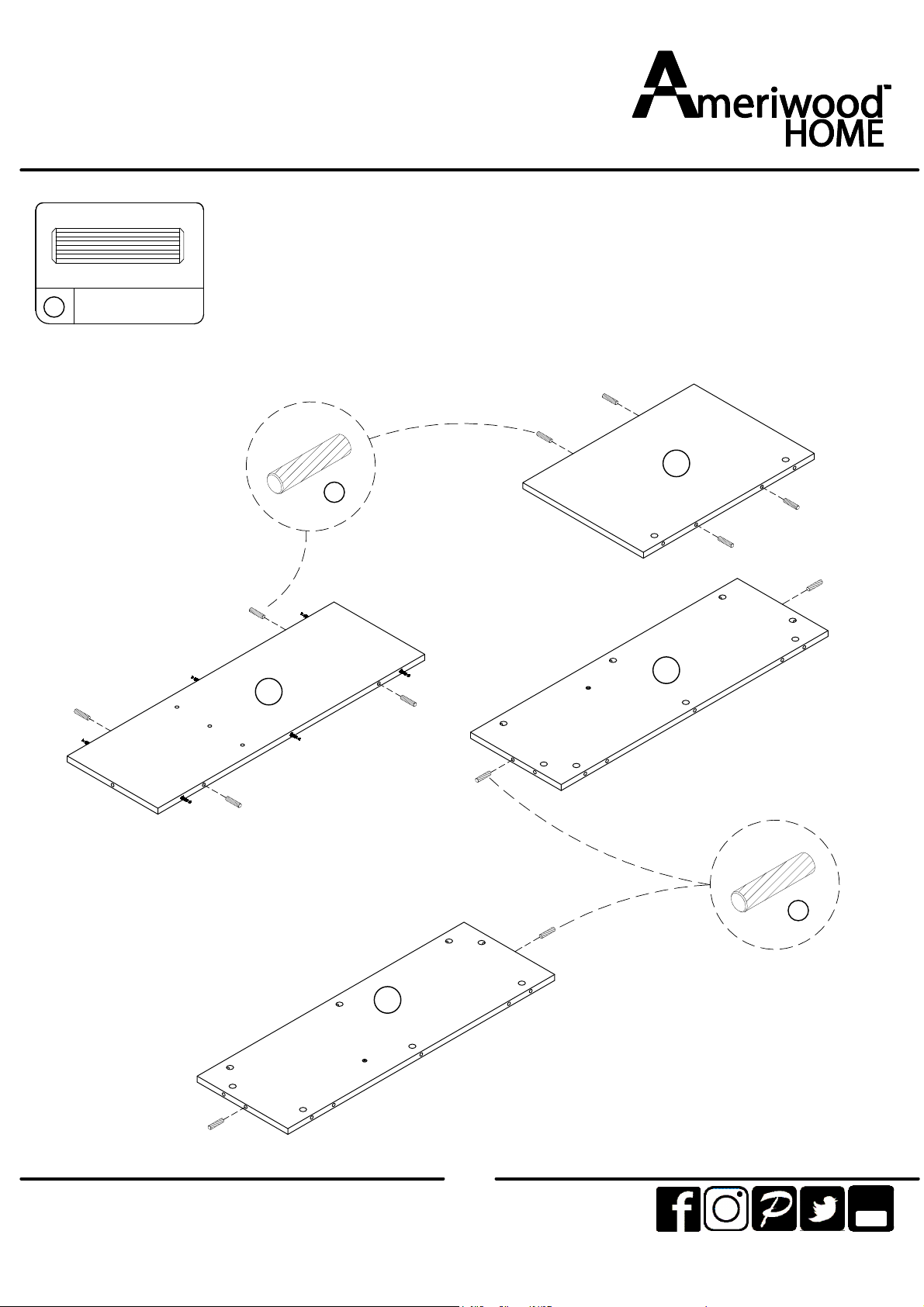 Ameriwood™
HOME