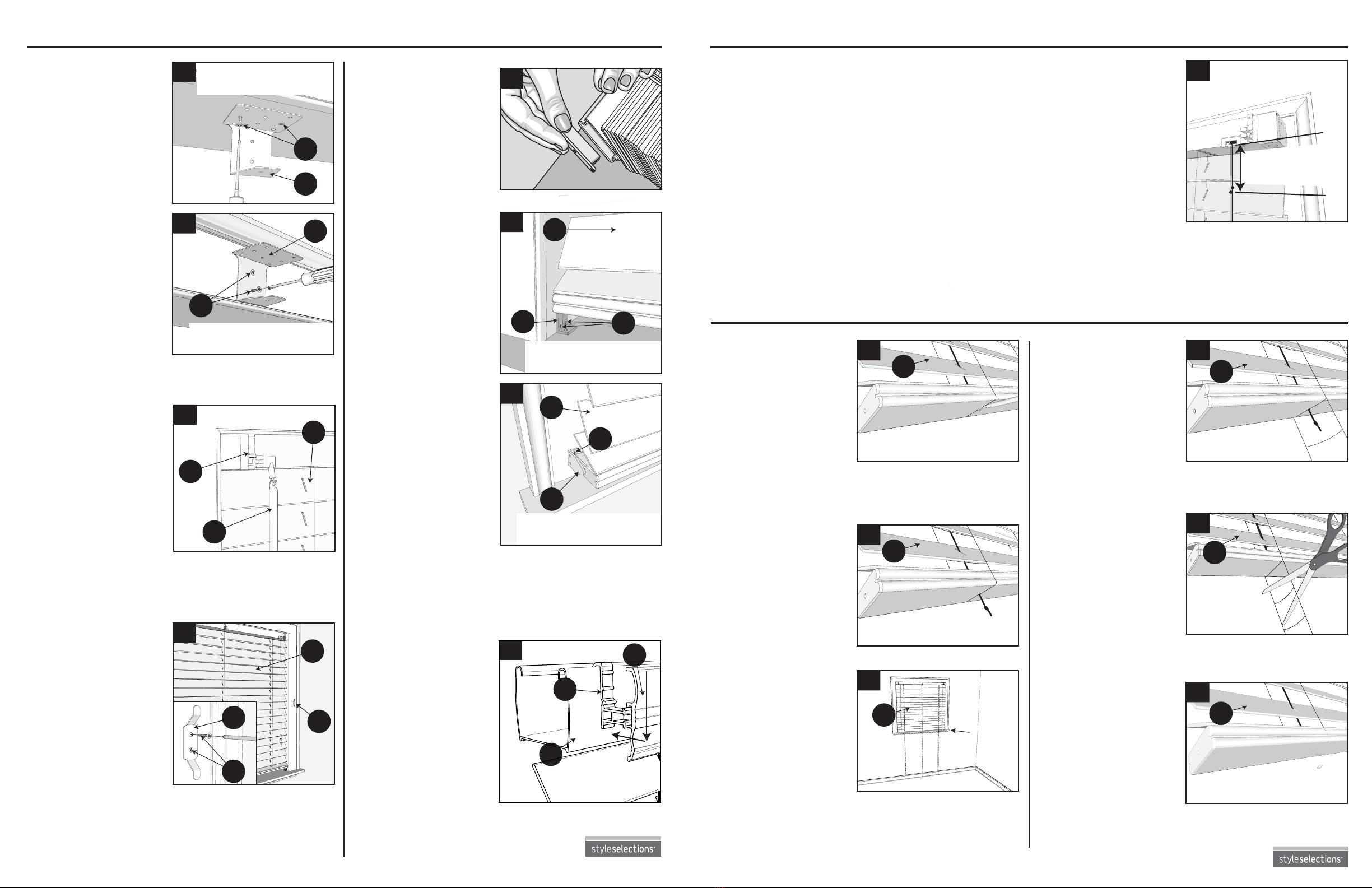 styleselections

styleselections