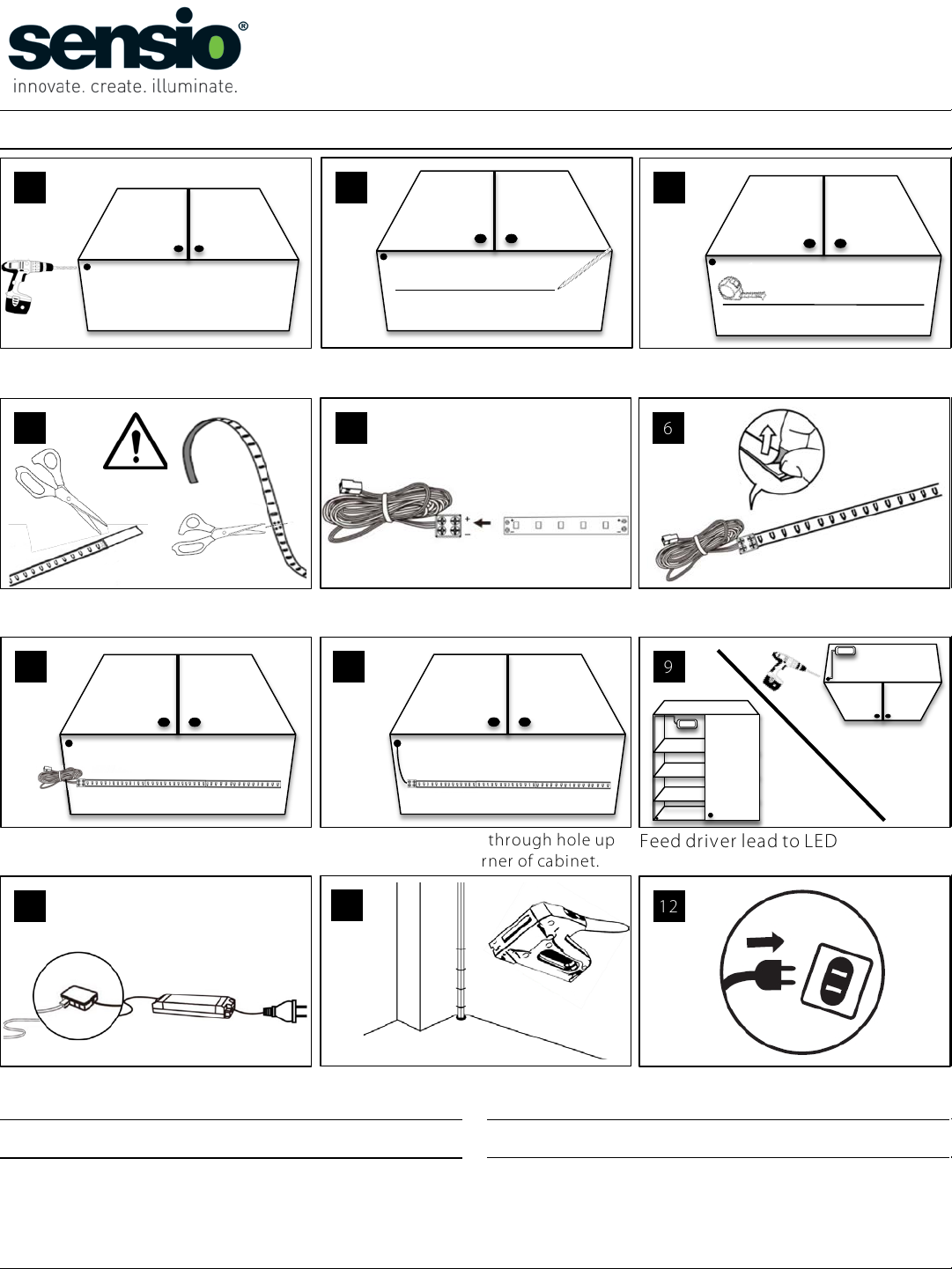 sensio®
innovate. create. illuminate.

6

9

through hole up
rner of cabinet.

Feed driver lead to LED

12