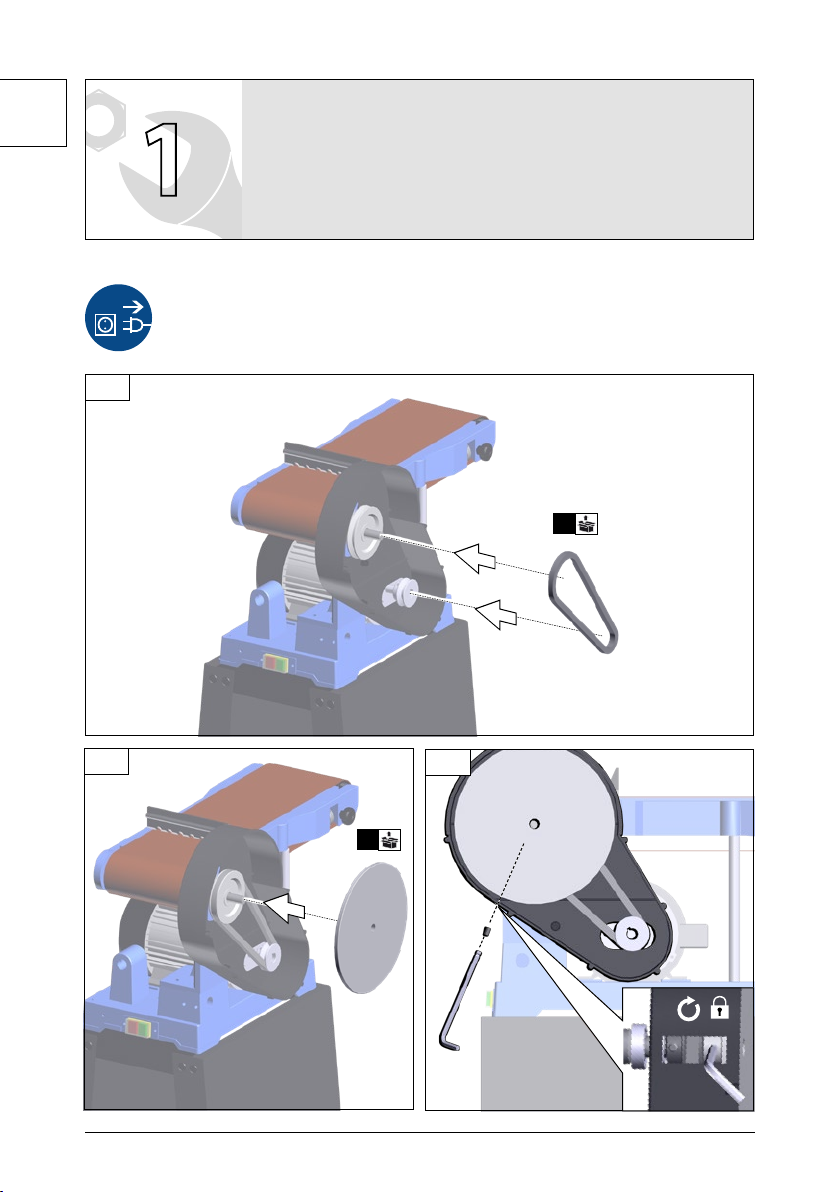 1