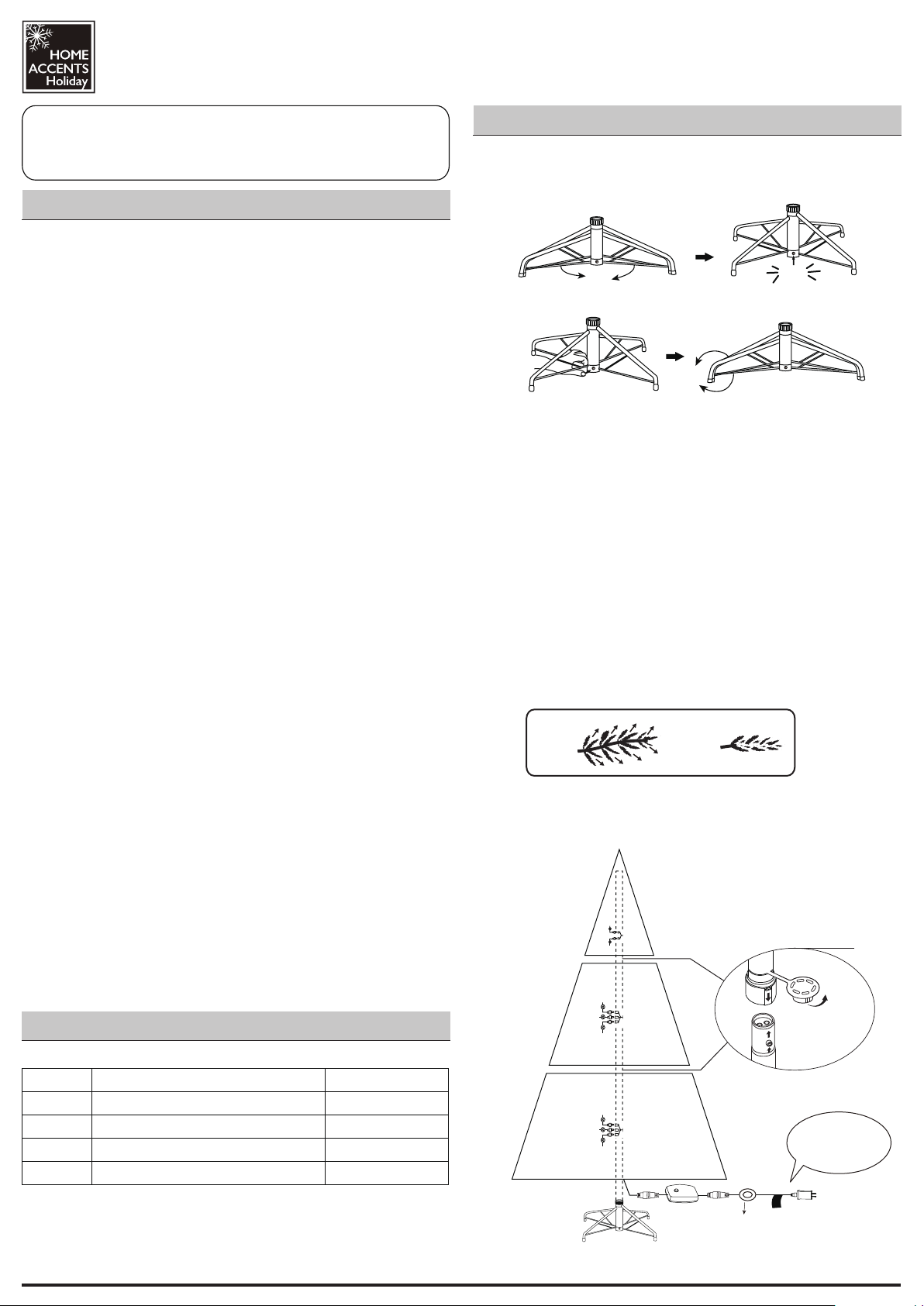 HOME ACCENTS Holiday