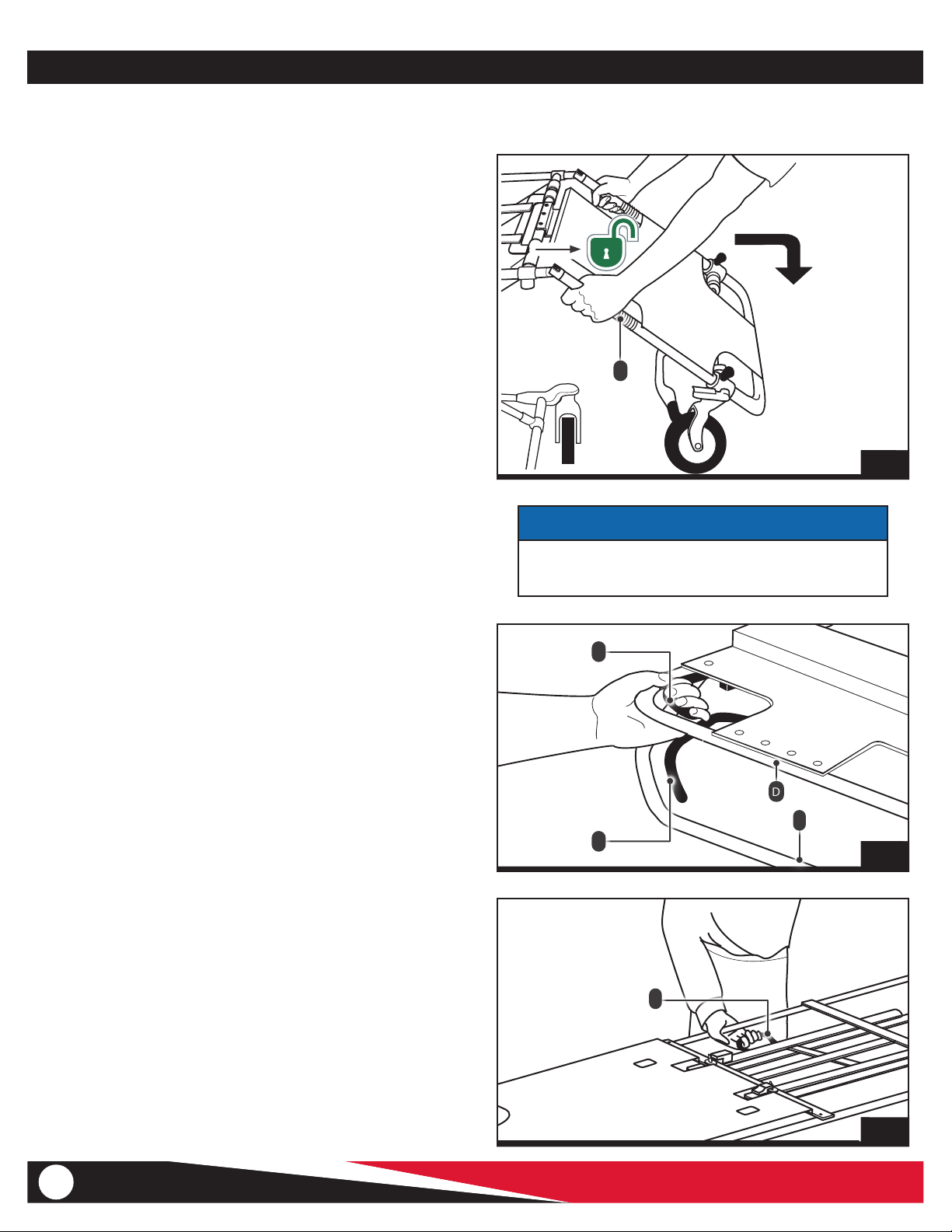 D