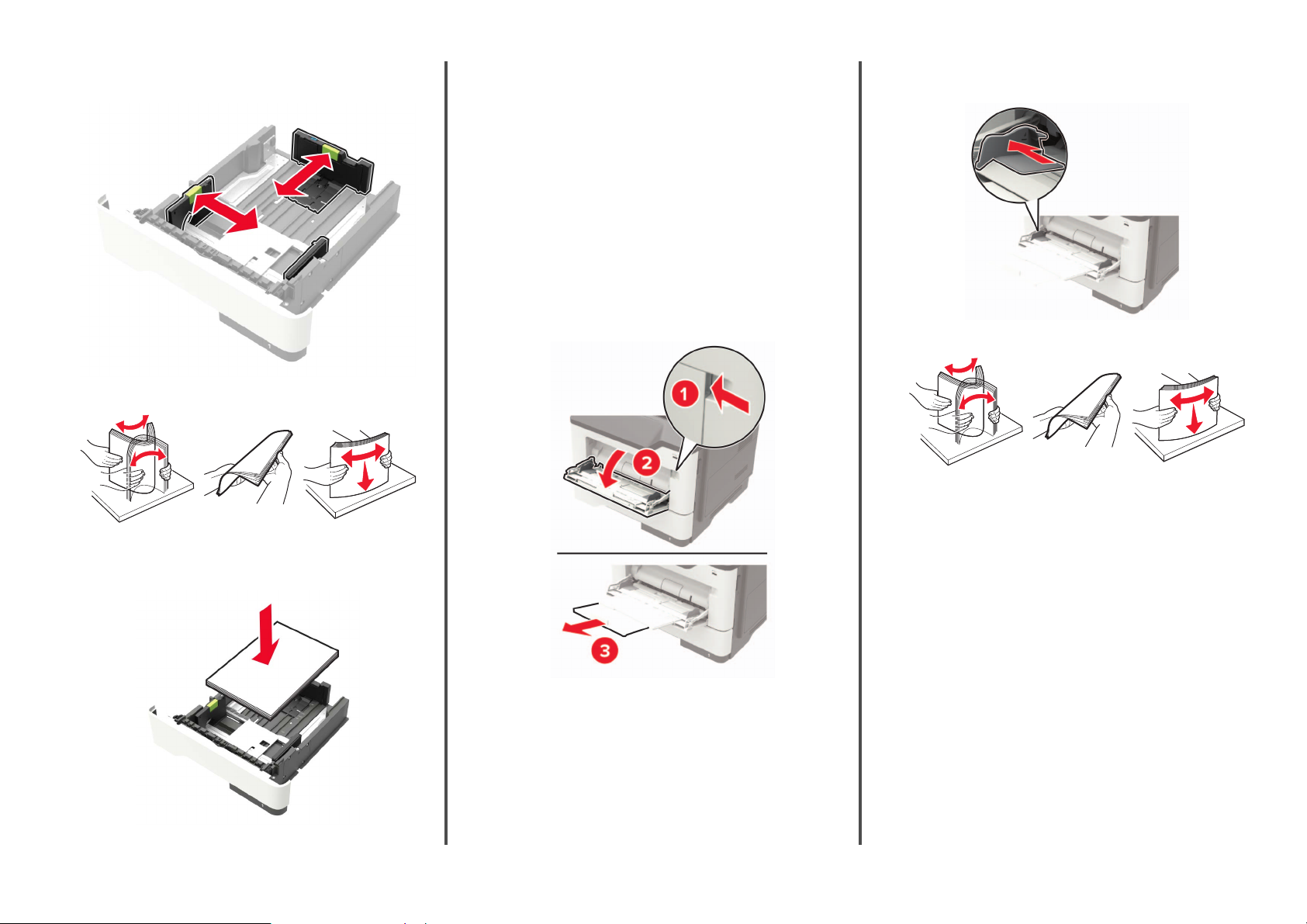 1

2

3