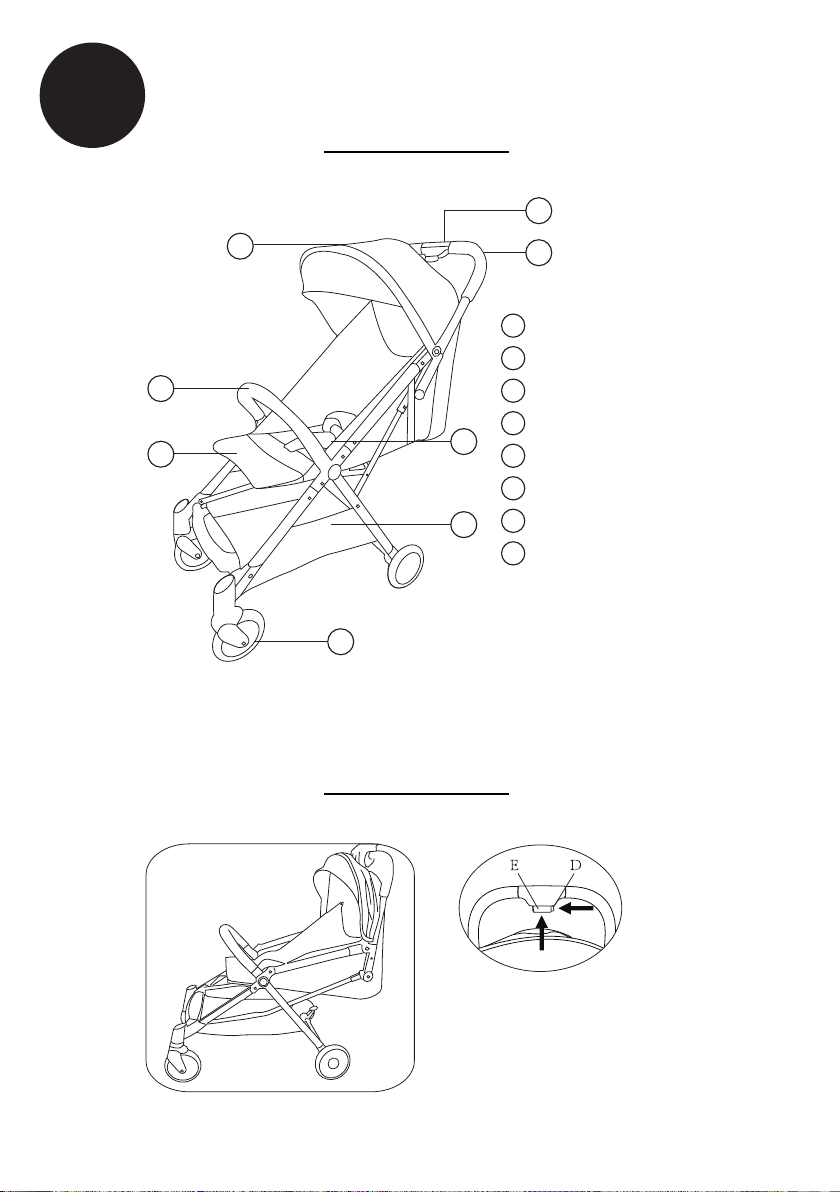 E D