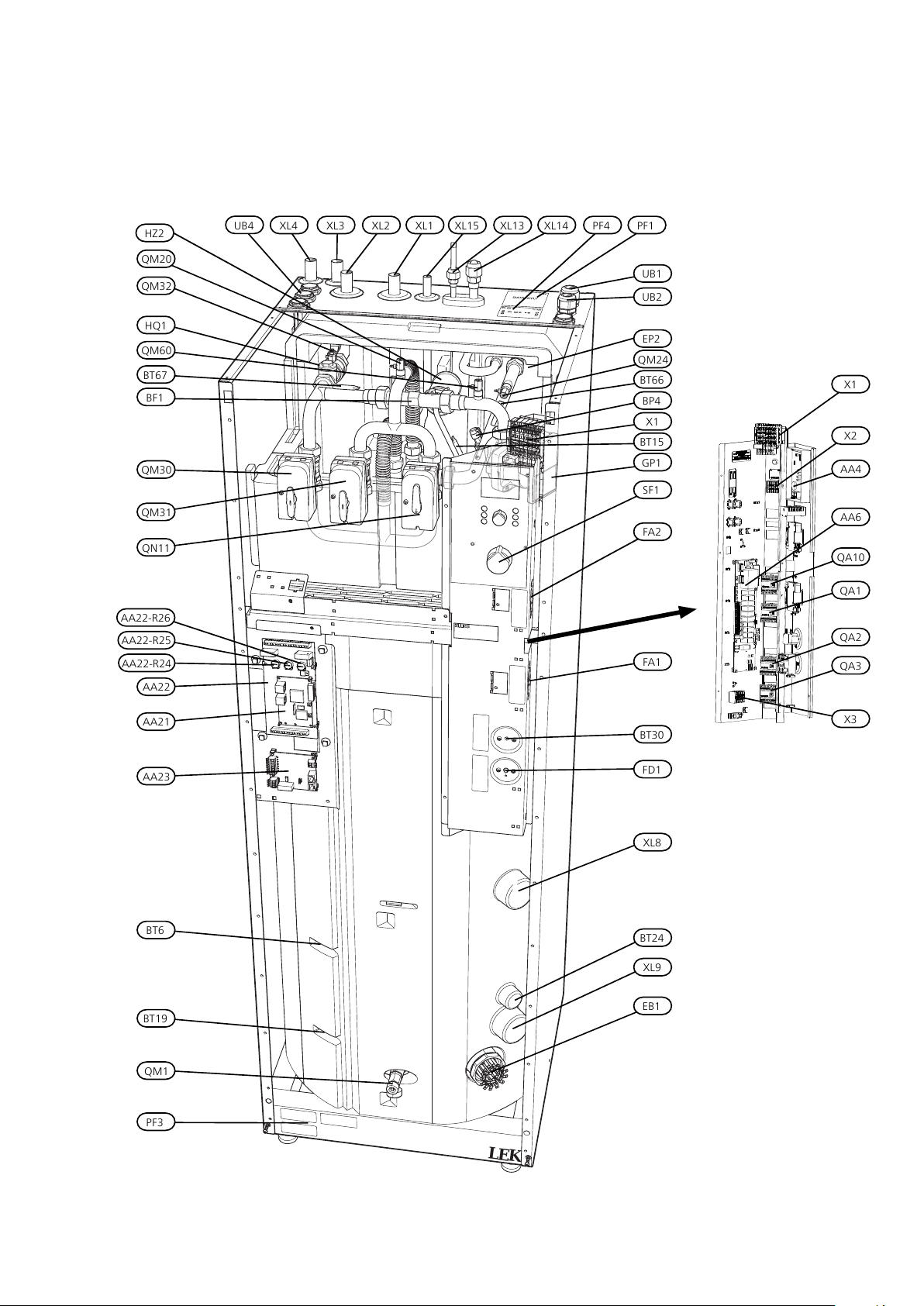 UB4 XL4 XL3 XL2 XL1 XL15 XL13 XL14 PF4 PF1

HZ2
QM20
QM32
HQ1
QM60
BT67
BF1
QM30
QM31
QN11
AA22-R26
AA22-R25
AA22-R24
AA22
AA21
AA23
BT6
BT19
QM1
PF3

UB1
UB2
EP2
QM24
BT66
BP4
X1
BT15
GP1
SF1
FA2
FA1
BT30
FD1
XL8
BT24
XL9
EB1

X1
X2
AA4
AA6
QA10
QA1
QA2
QA3
X3

LEK