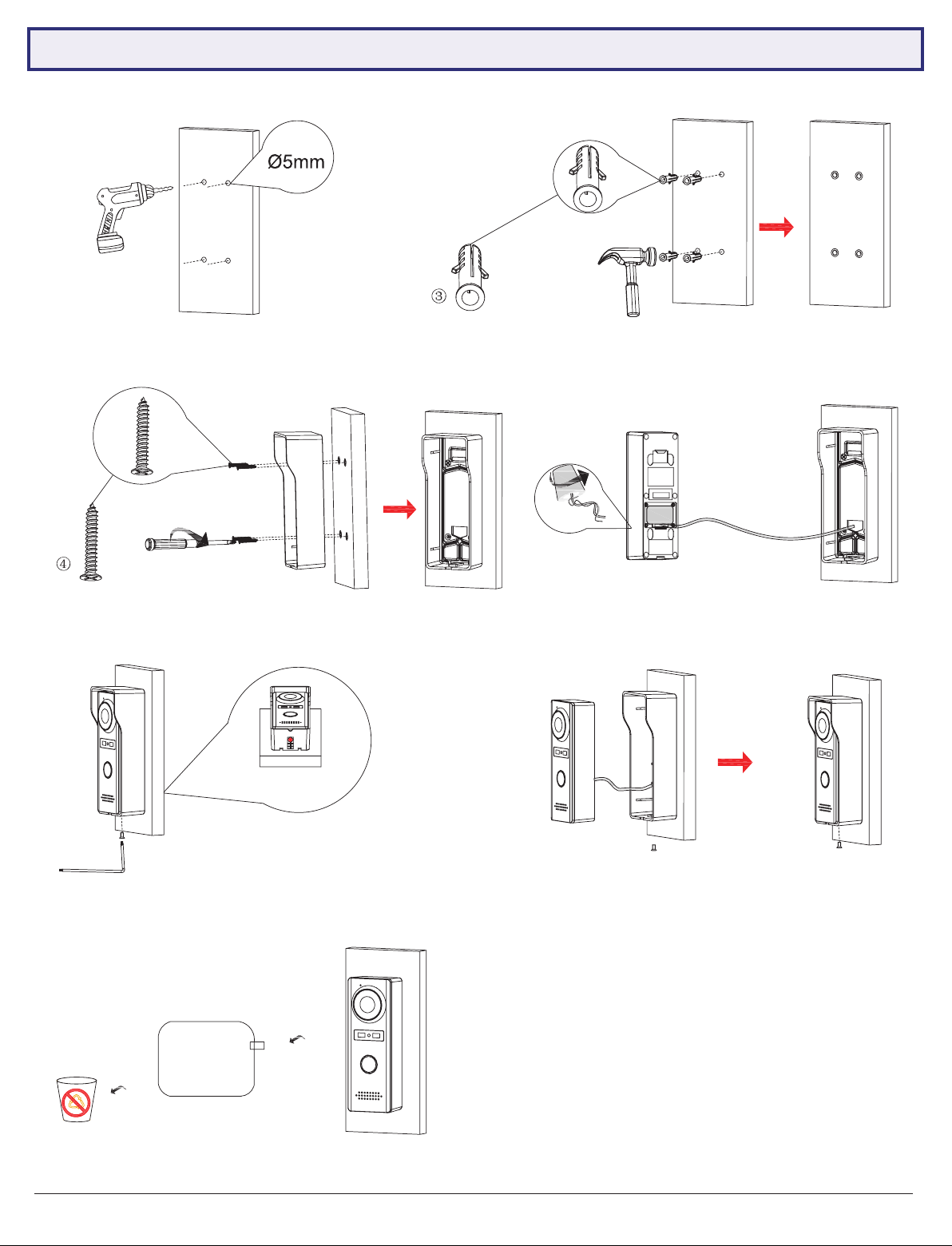 Ø5mm

③

④