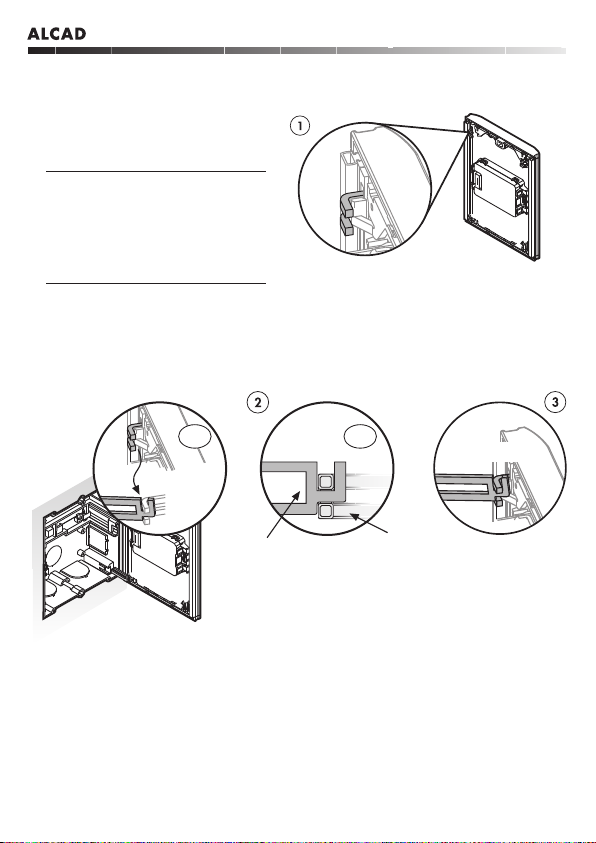 ALCAD

1

2

3