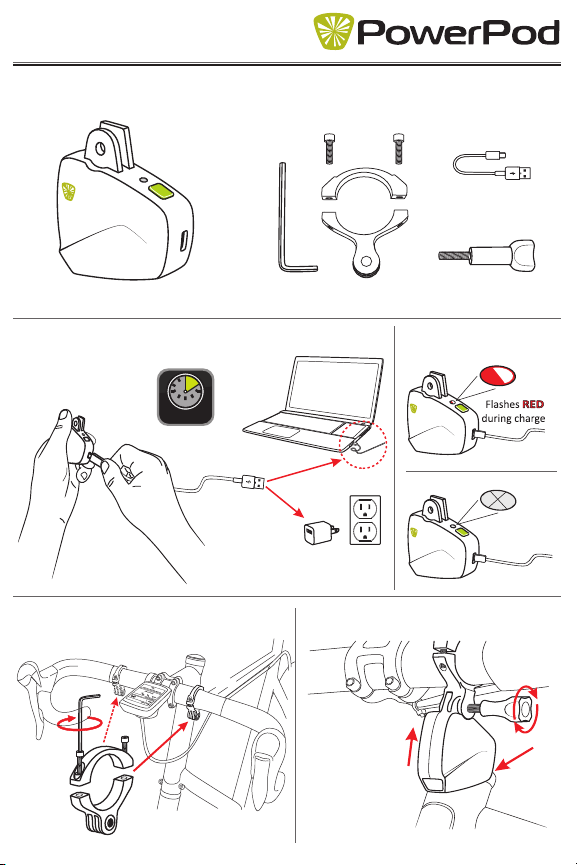 PowerPod

Flashes RED during charge