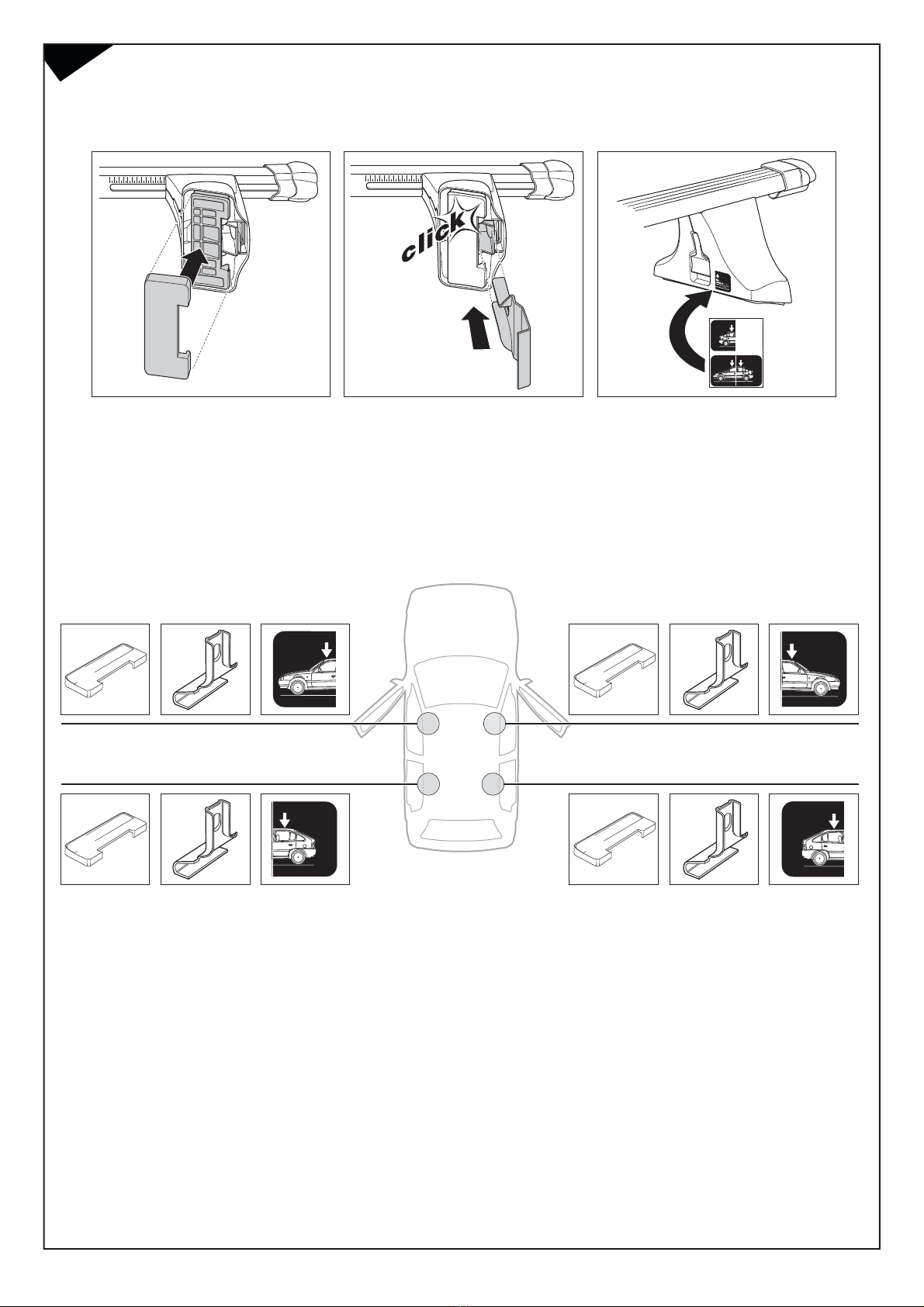 click