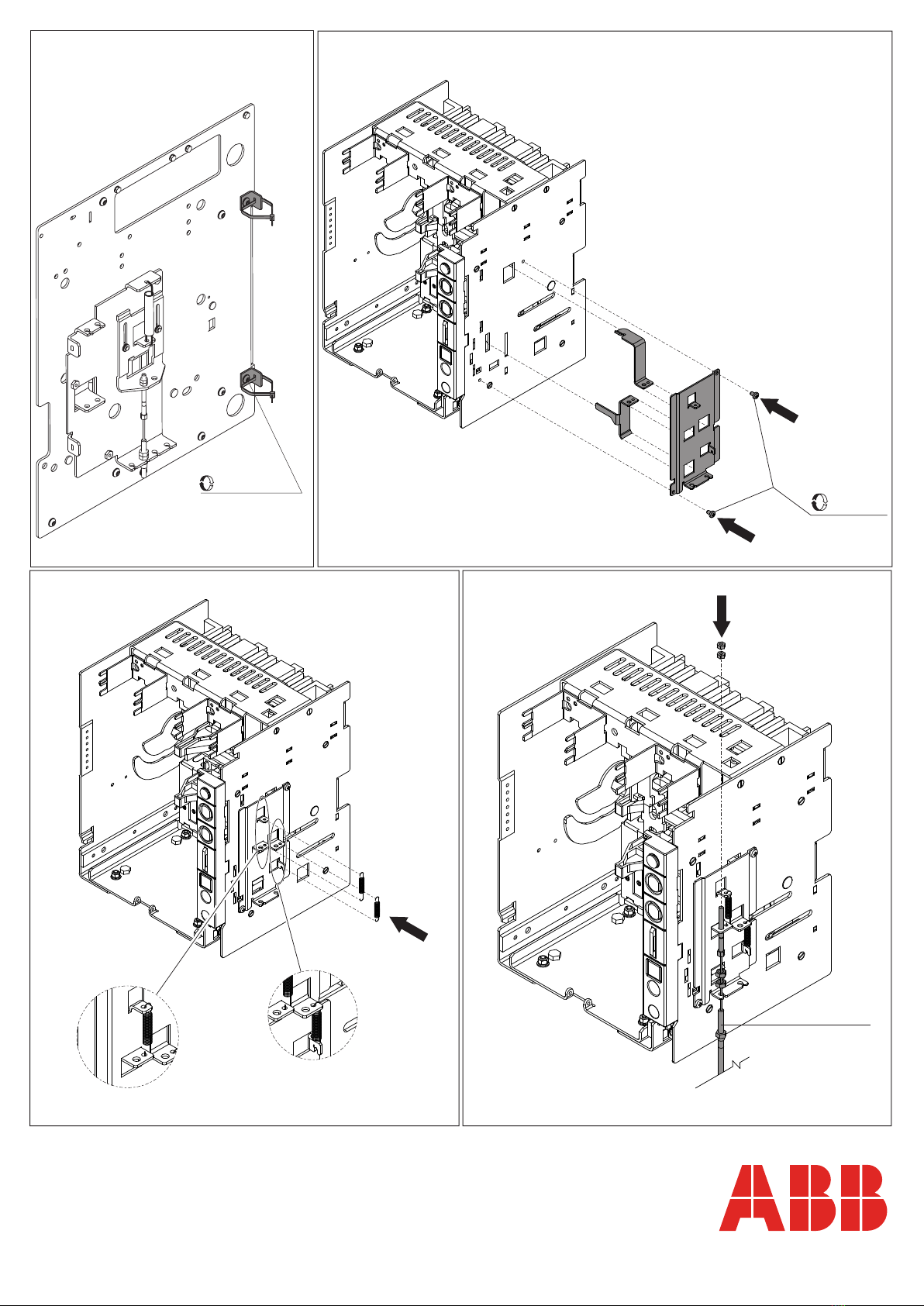 ABB