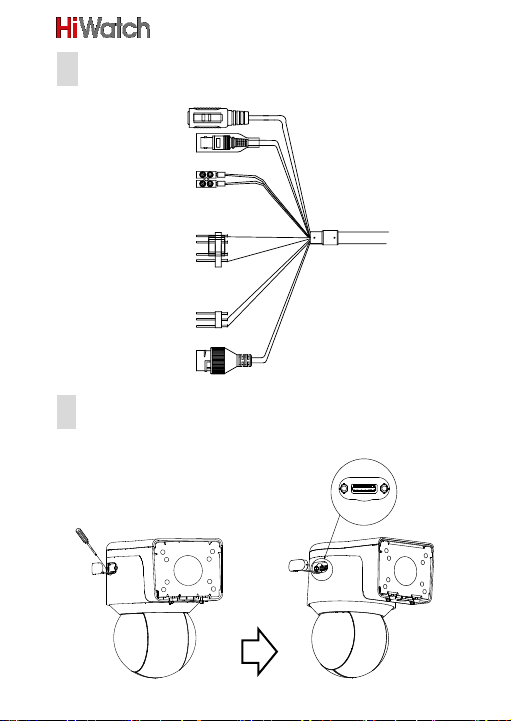 HiWatch