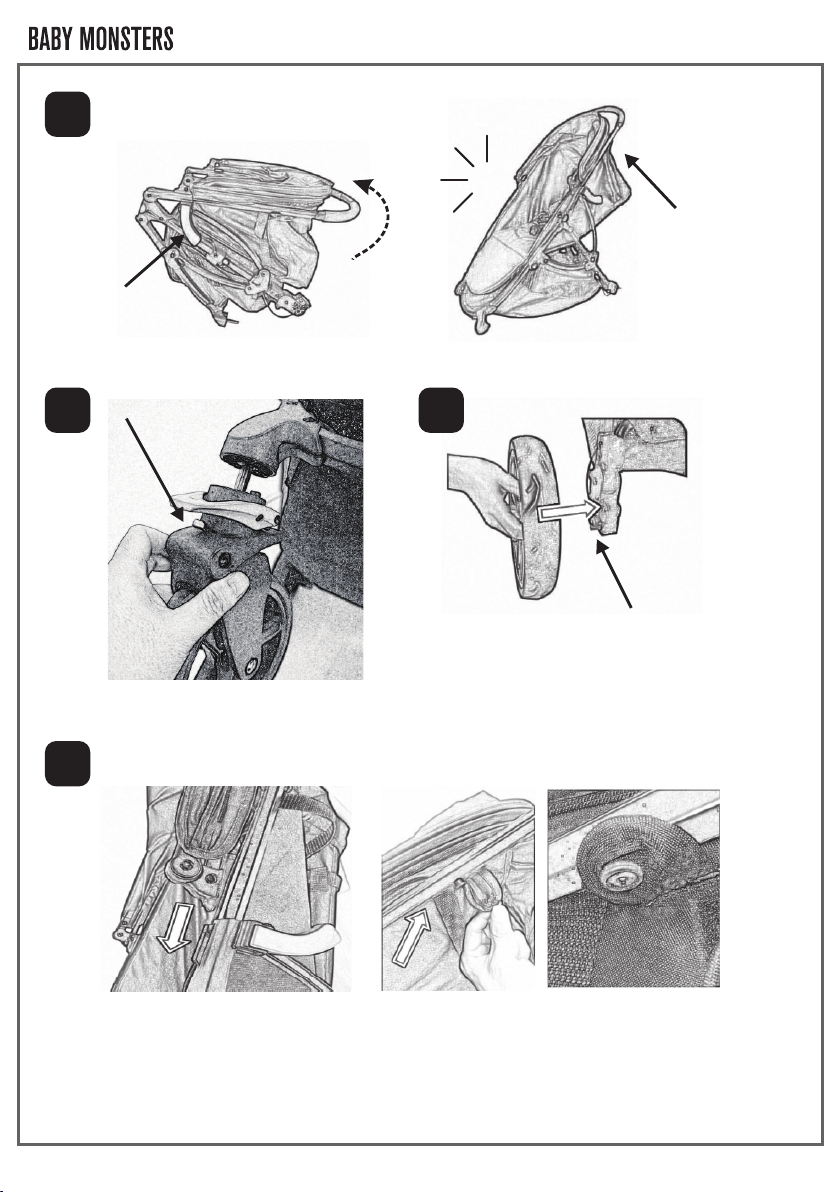 BABY MONSTERS