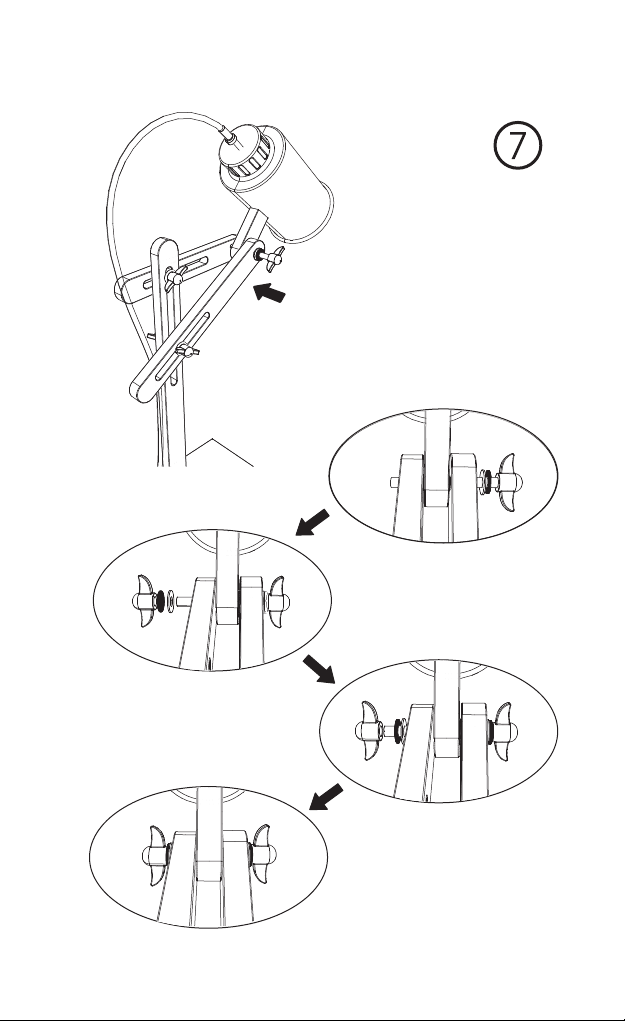 7