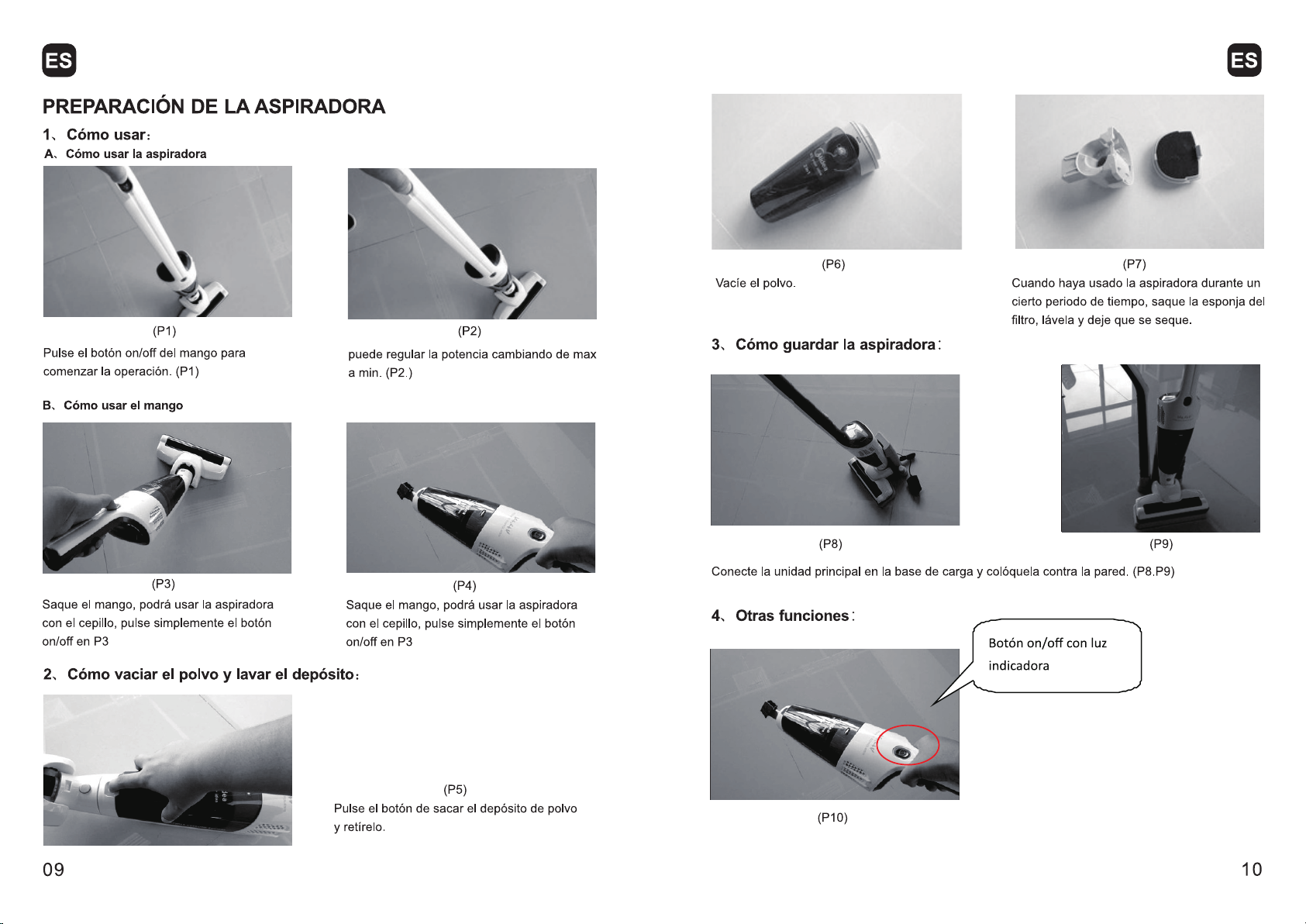 ES

PREPARACIÓN DE LA ASPIRADORA

1、Cómo usar：

A、Cómo usar la aspiradora

(P1)

Pulse el botón on/off del mango para comenzar la operación. (P1)

(P2)

puede regular la potencia cambiando de max a min. (P2.)

B、Cómo usar el mango

(P3)

Saque el mango, podrá usar la aspiradora con el cepillo, pulse simplemente el botón on/off en P3

(P4)

Saque el mango, podrá usar la aspiradora con el cepillo, pulse simplemente el botón on/off en P3

2、Cómo vaciar el polvo y lavar el depósito：

(P5)

Pulse el botón de sacar el depósito de polvo y retírelo.

09

ES

(P6)

Vacíe el polvo.

(P7)

Cuando haya usado la aspiradora durante un cierto periodo de tiempo, saque la esponja del filtro, lávela y deje que se seque.

3、Cómo guardar la aspiradora：

(P8)

(P9)

Conecte la unidad principal en la base de carga y colóquela contra la pared. (P8.P9)

4、Otras funciones：

Botón on/off con luz indicadora

(P10)

10