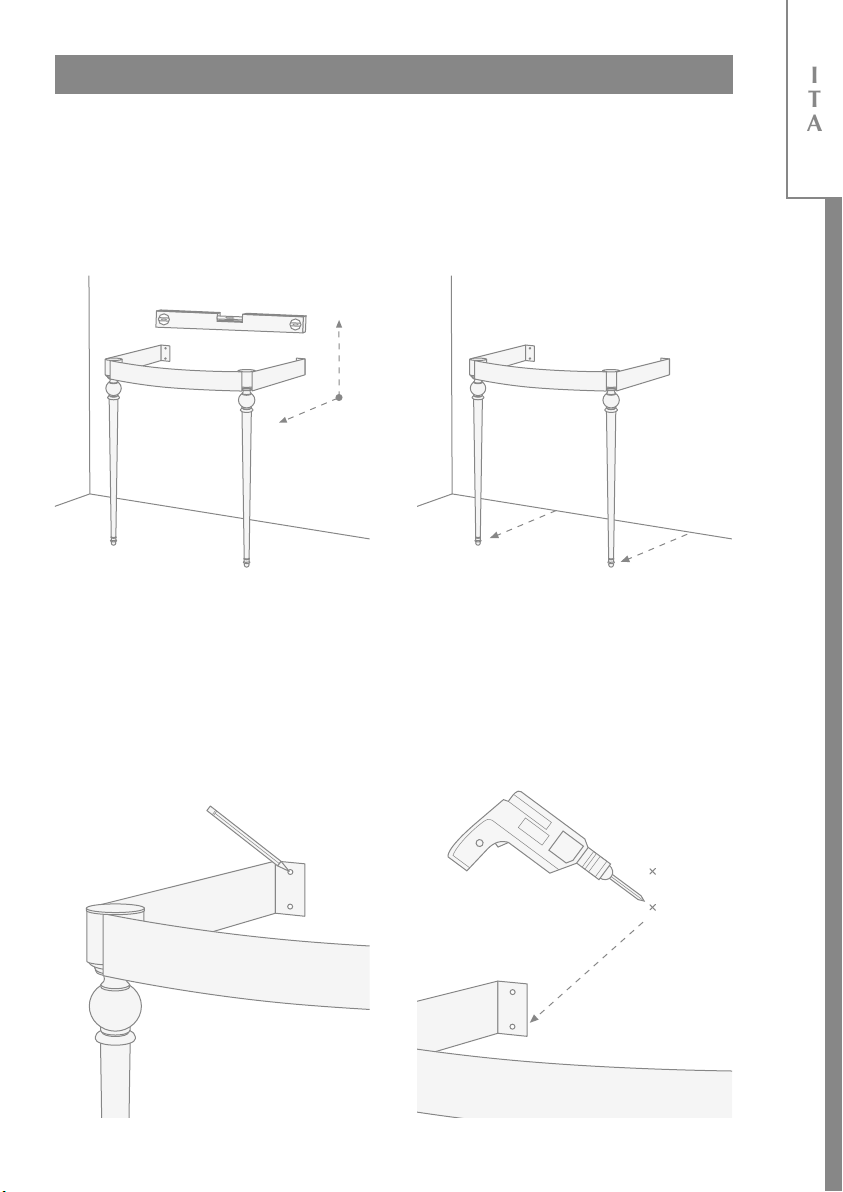 I
T
A