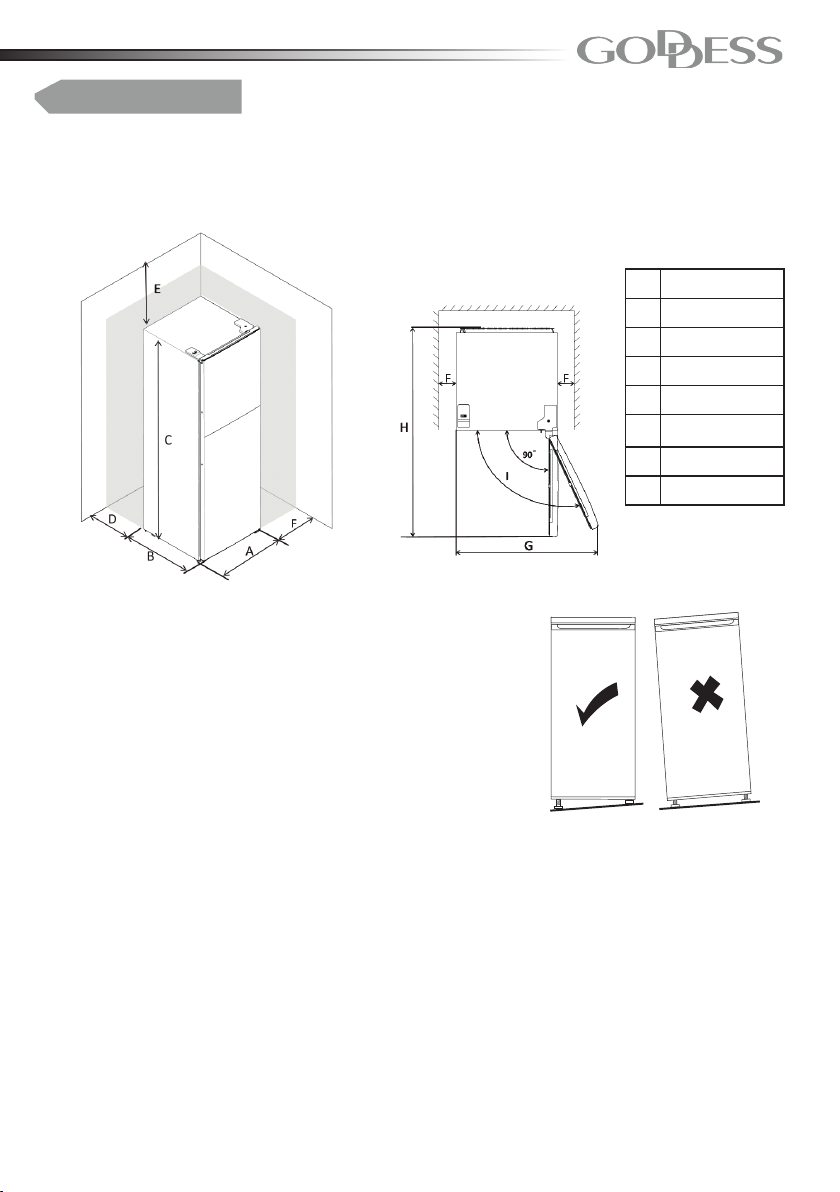 GODDESS

E

C

D

B

A

F

H

F

F

90°

I

G