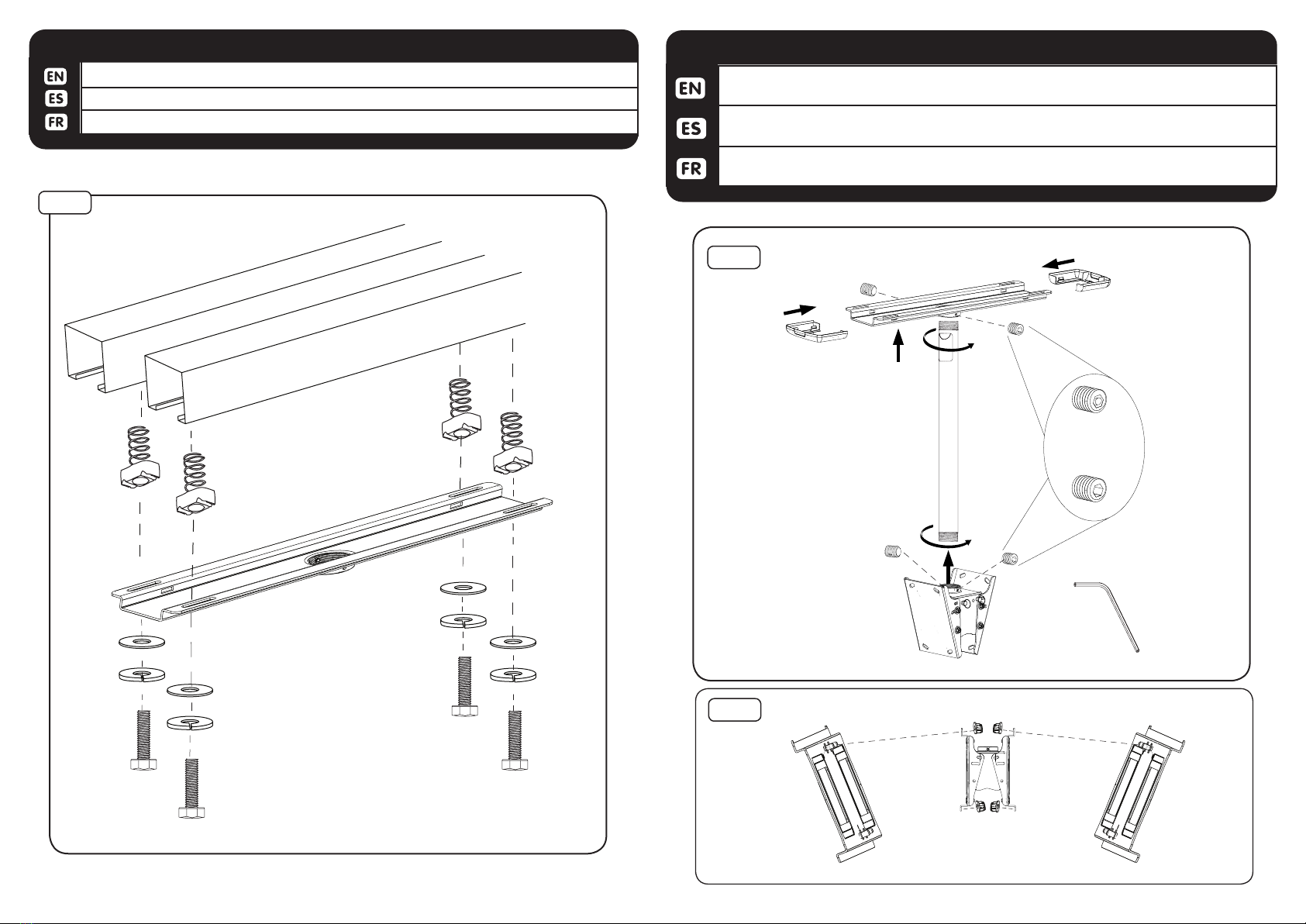 EN
ES
FR

EN
ES
FR