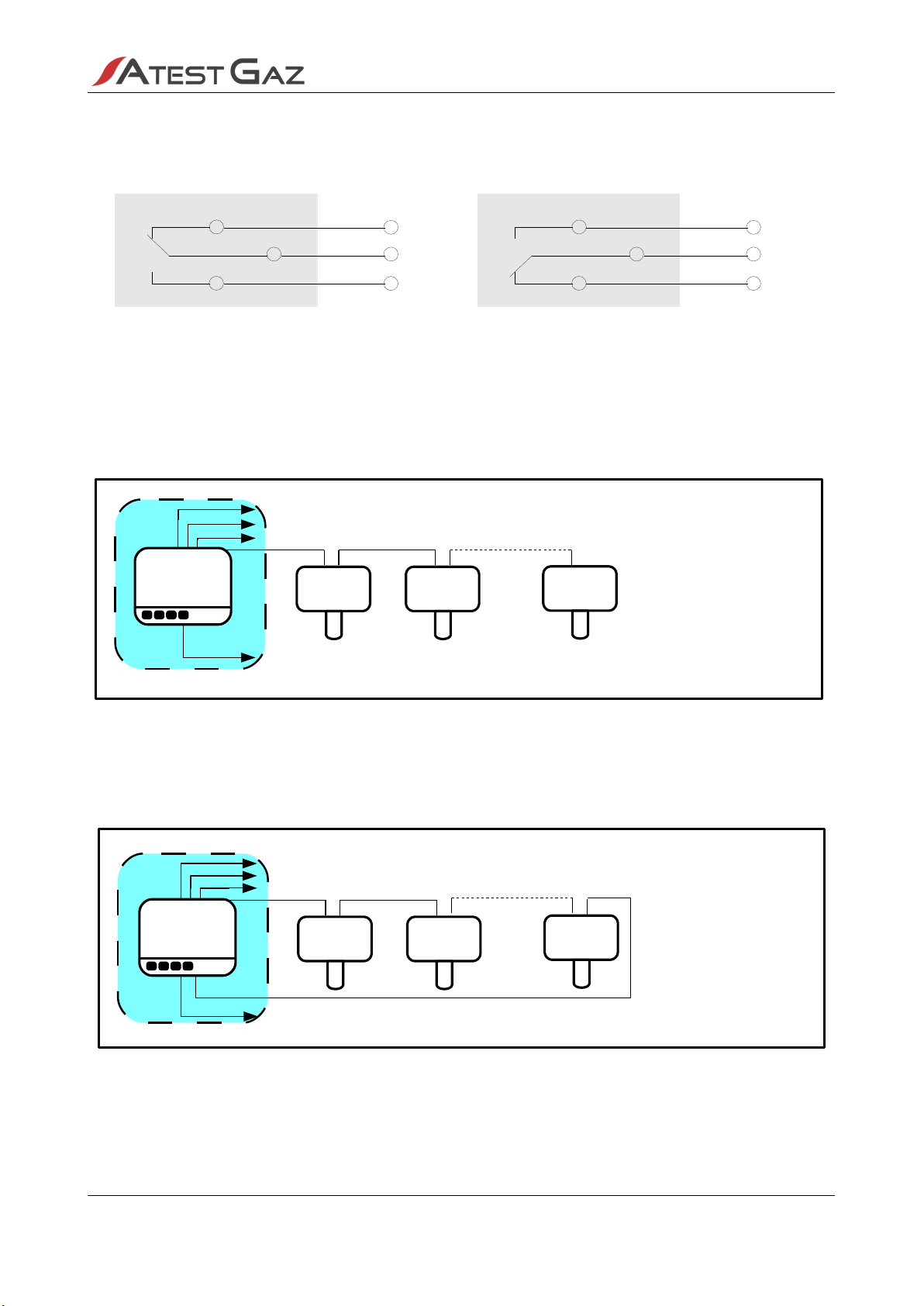 ATEST GAZ