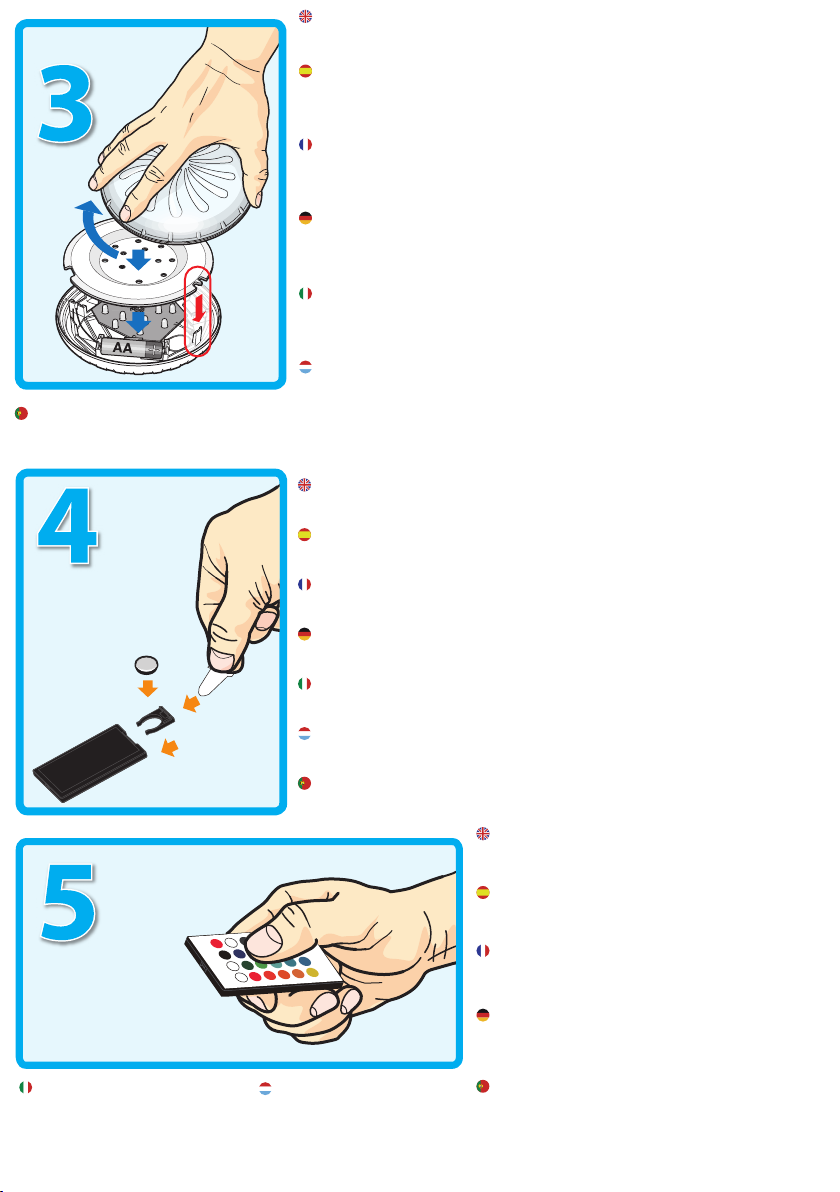 3

AA

4

5