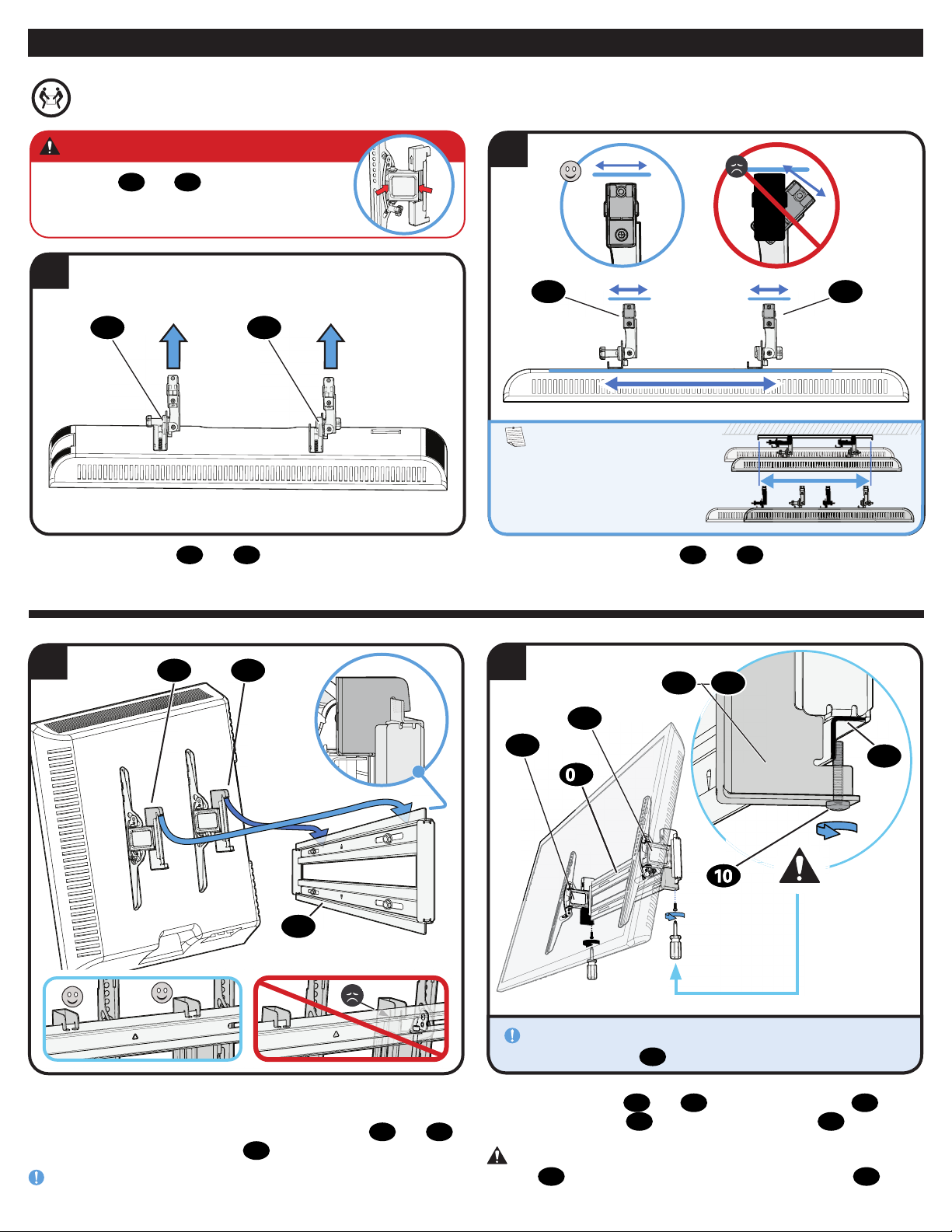 0

10