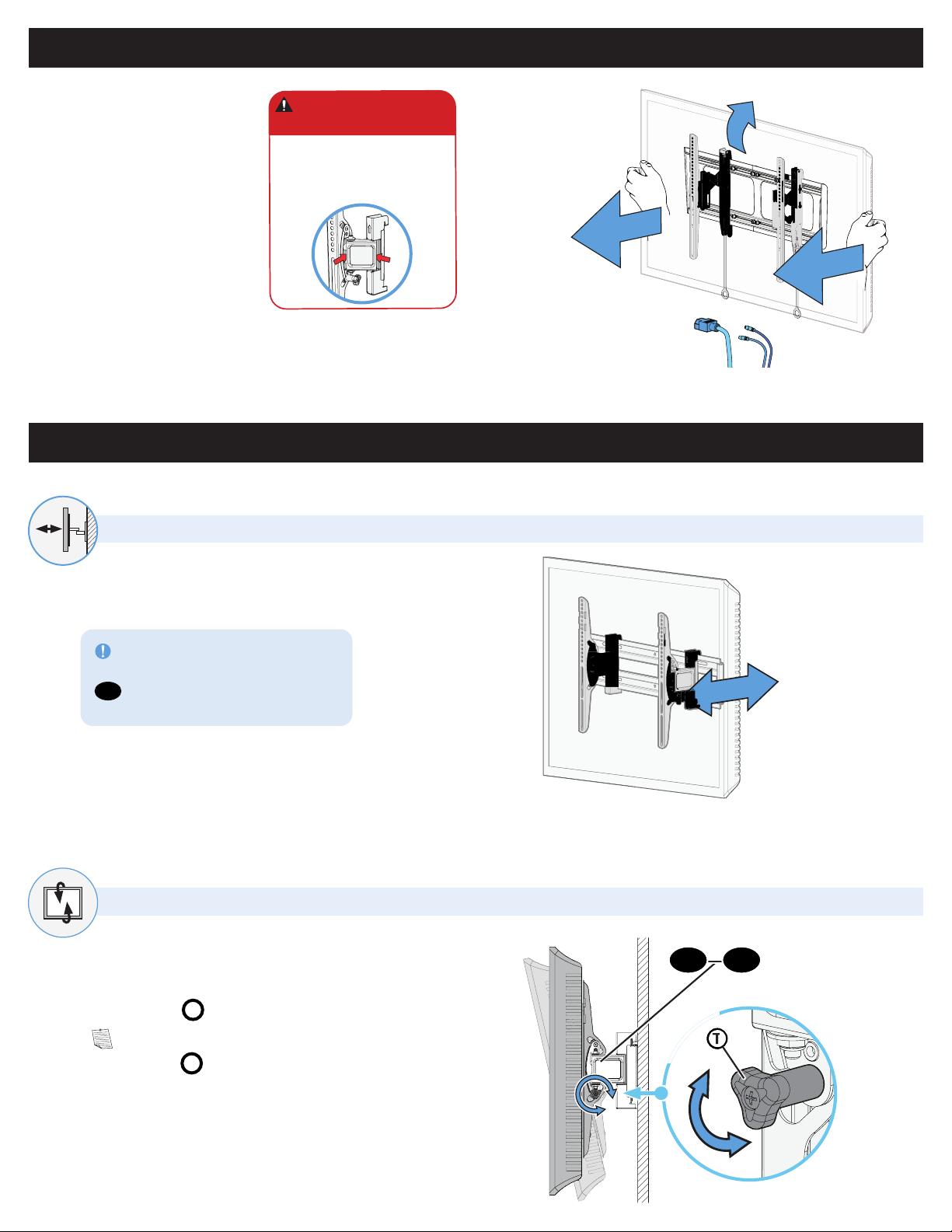 T