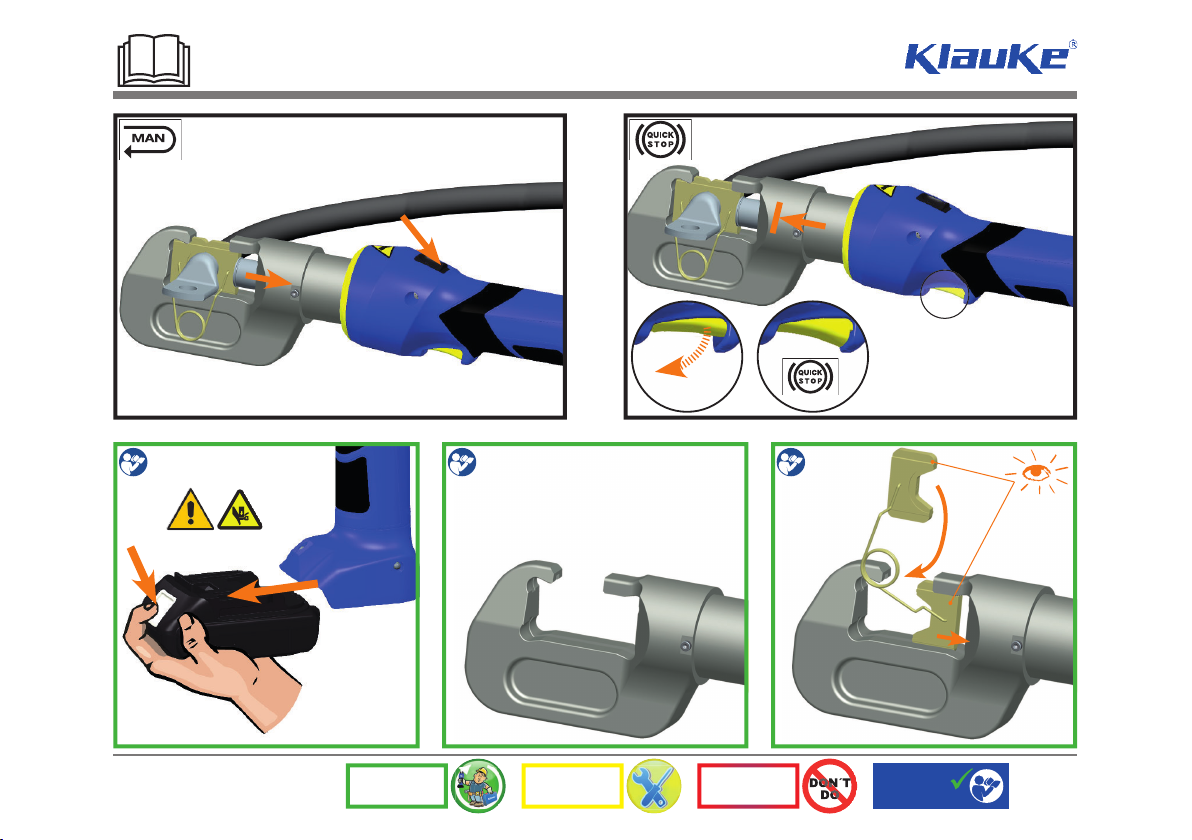 Klauke®

MAN

QUICK STOP

QUICK STOP

DON'T DO