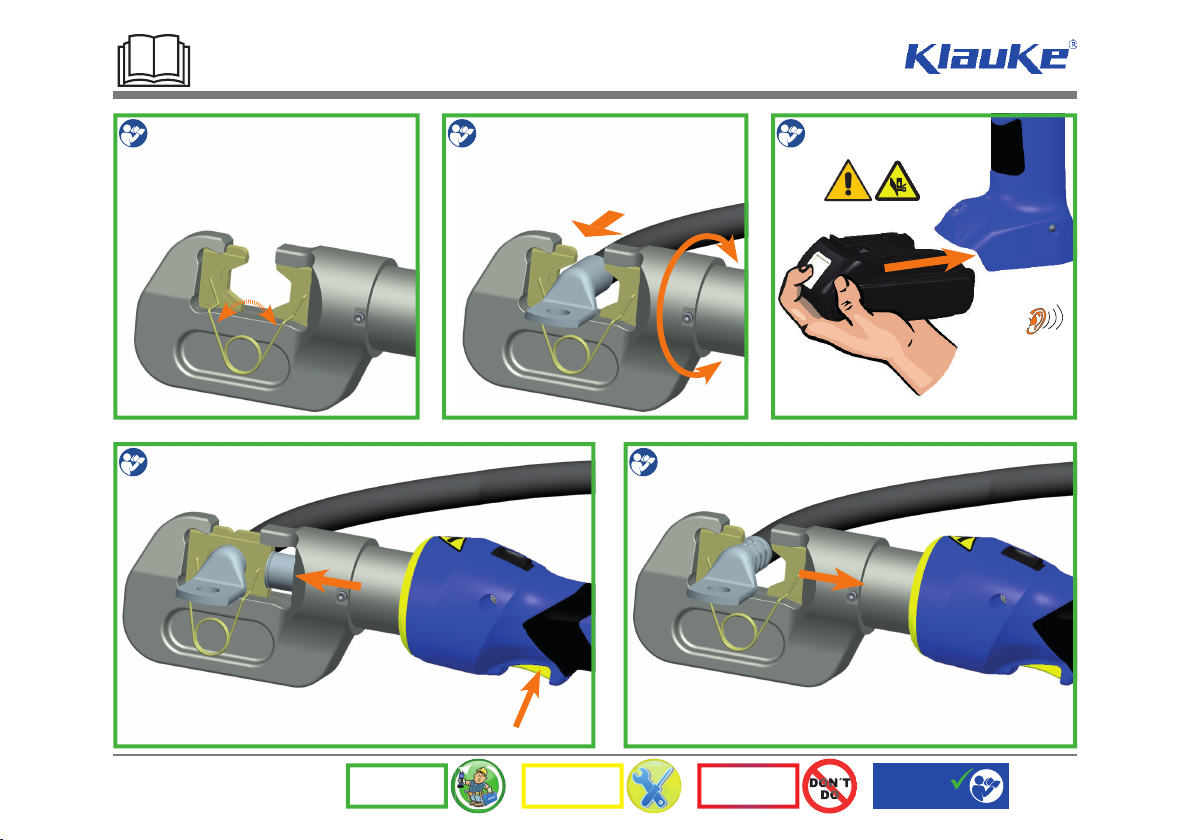 Klauke®

DON'T DO