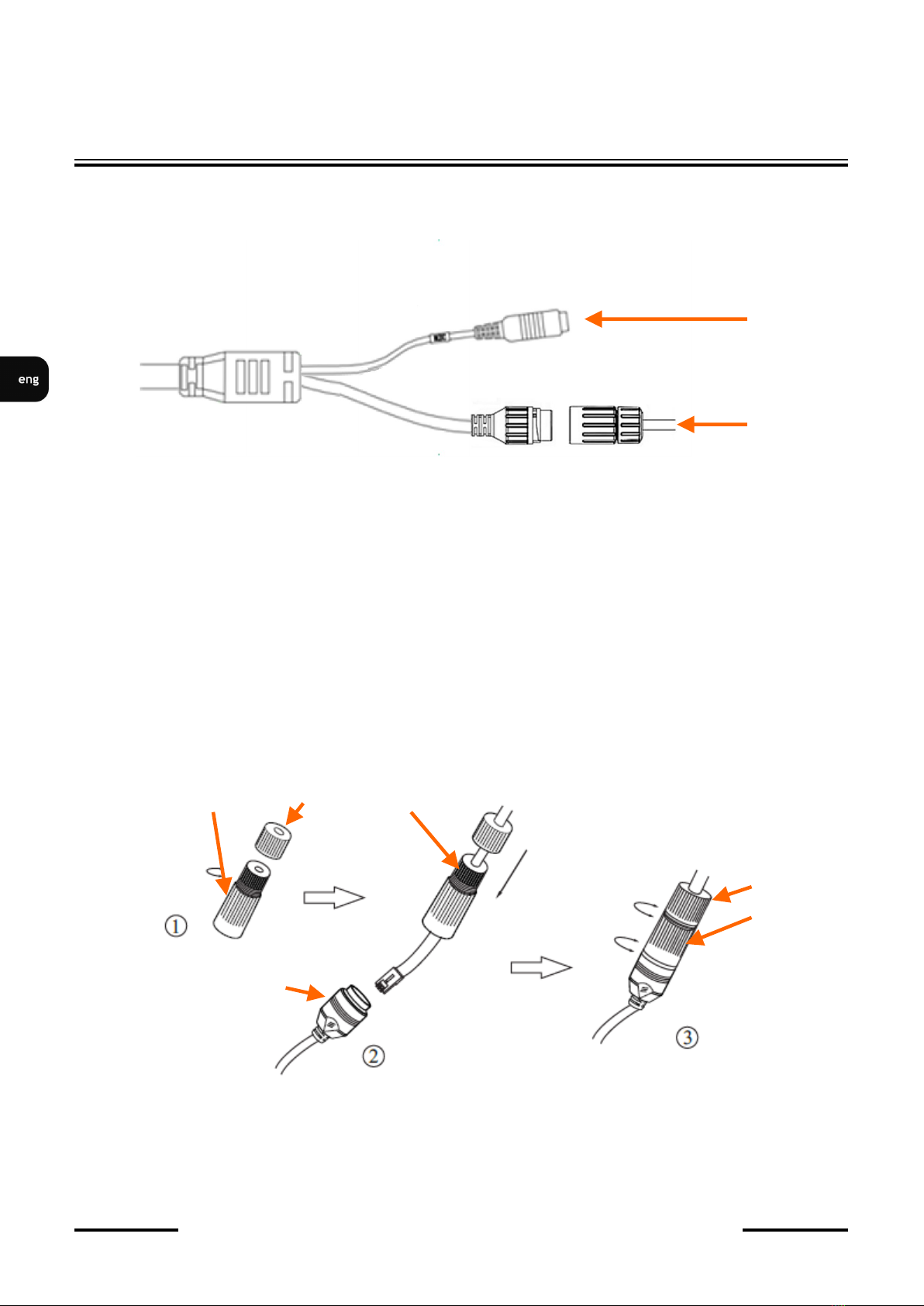 eng

①

②

③