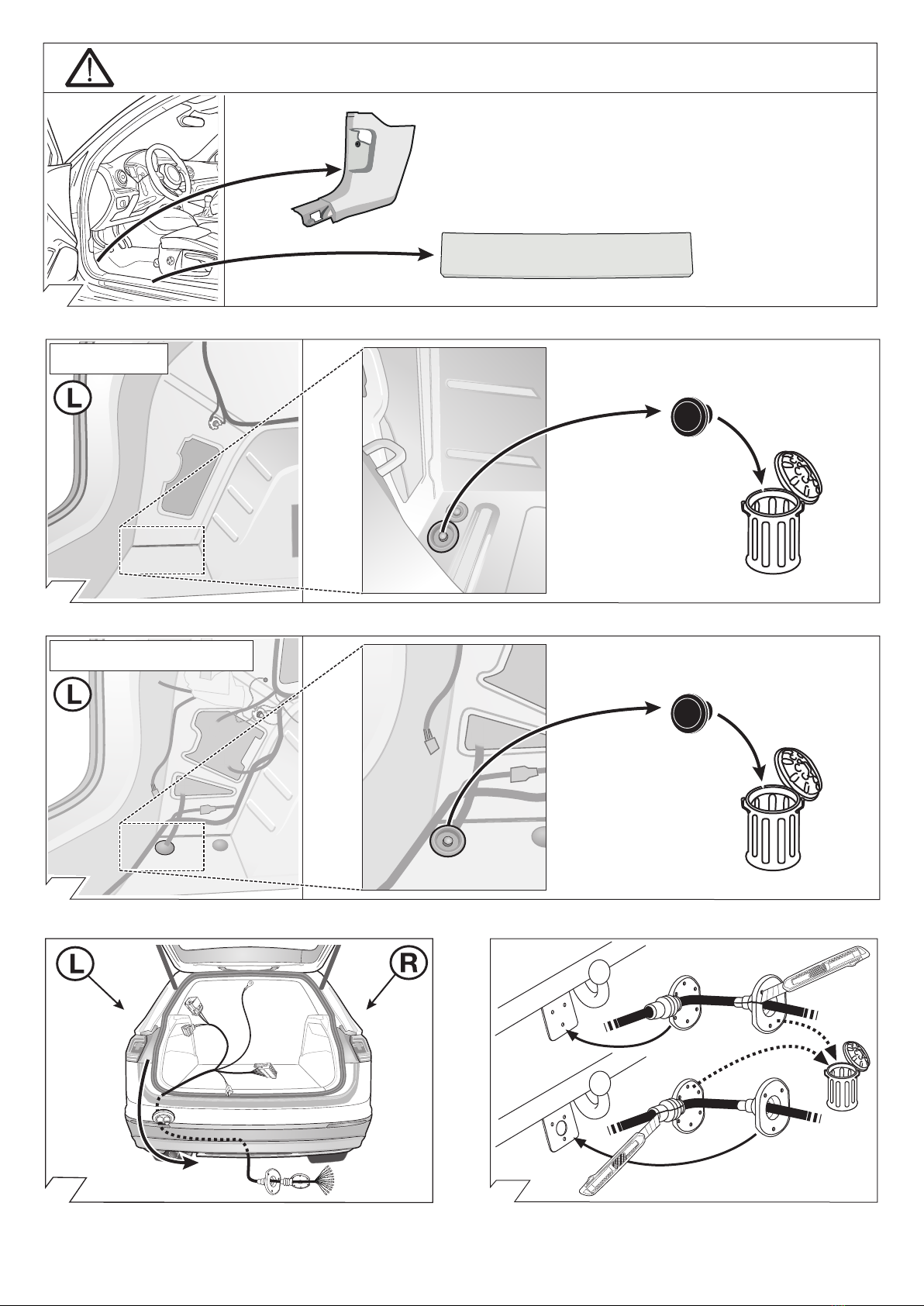 L

L

L

R