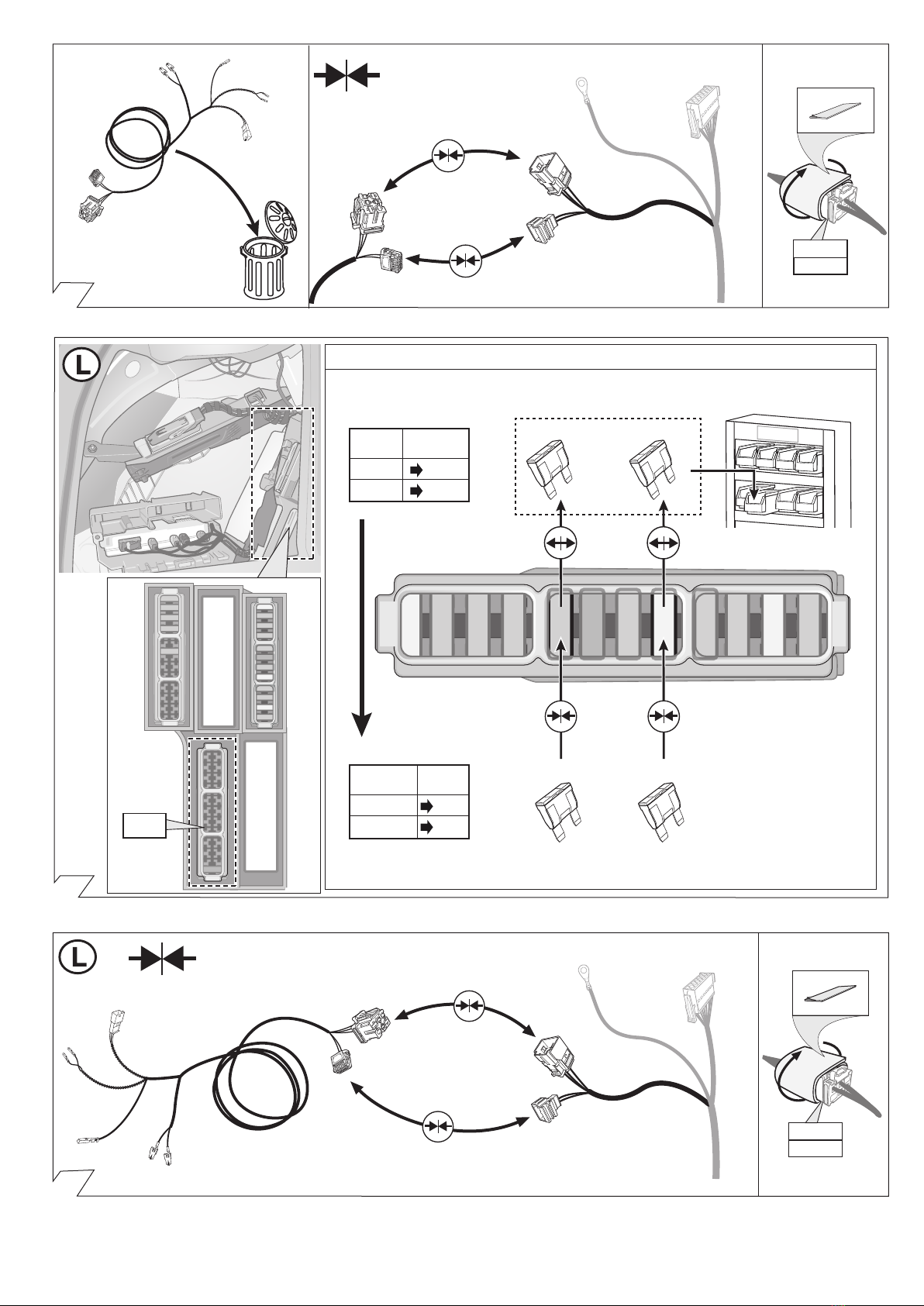 L

L