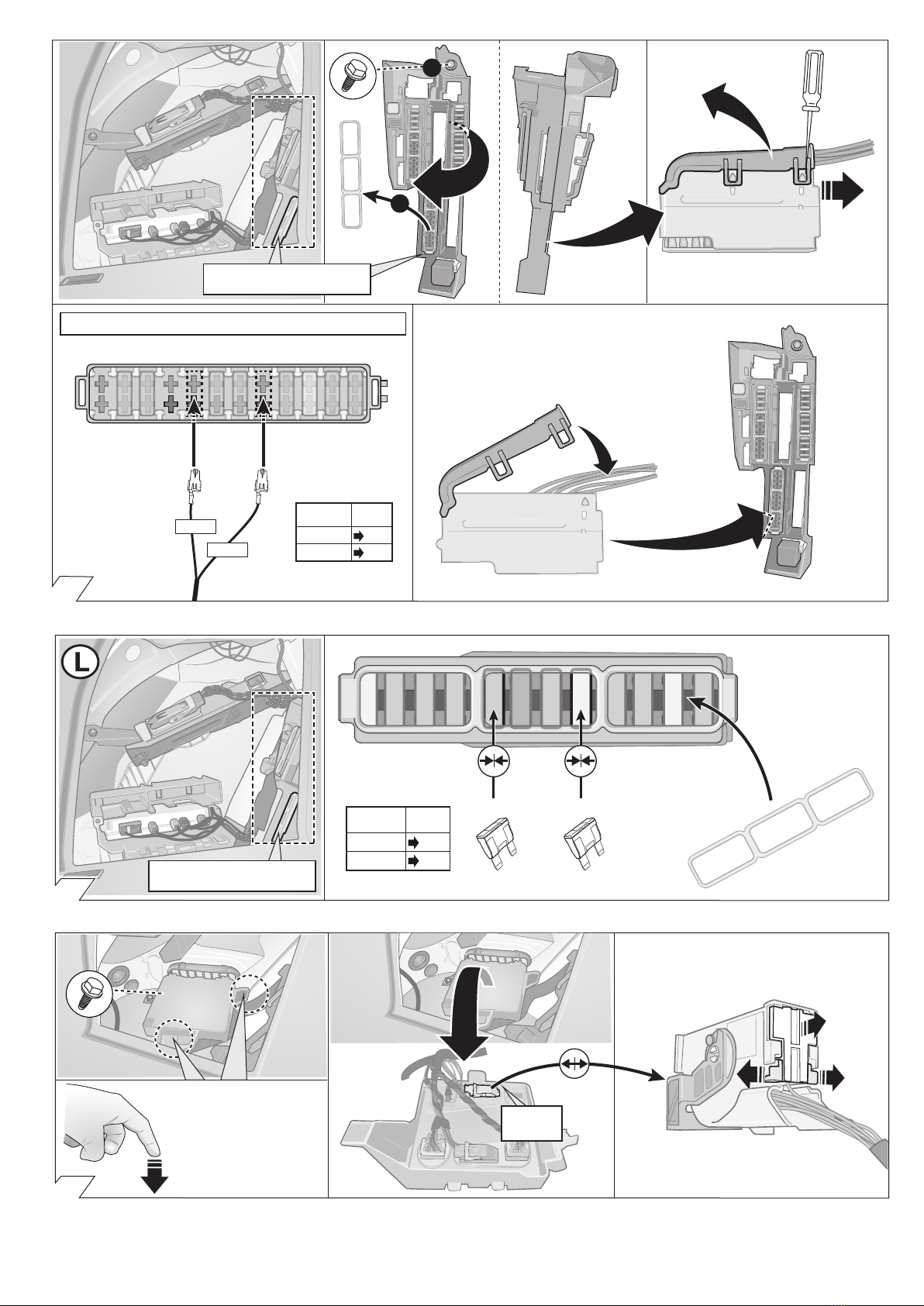 L