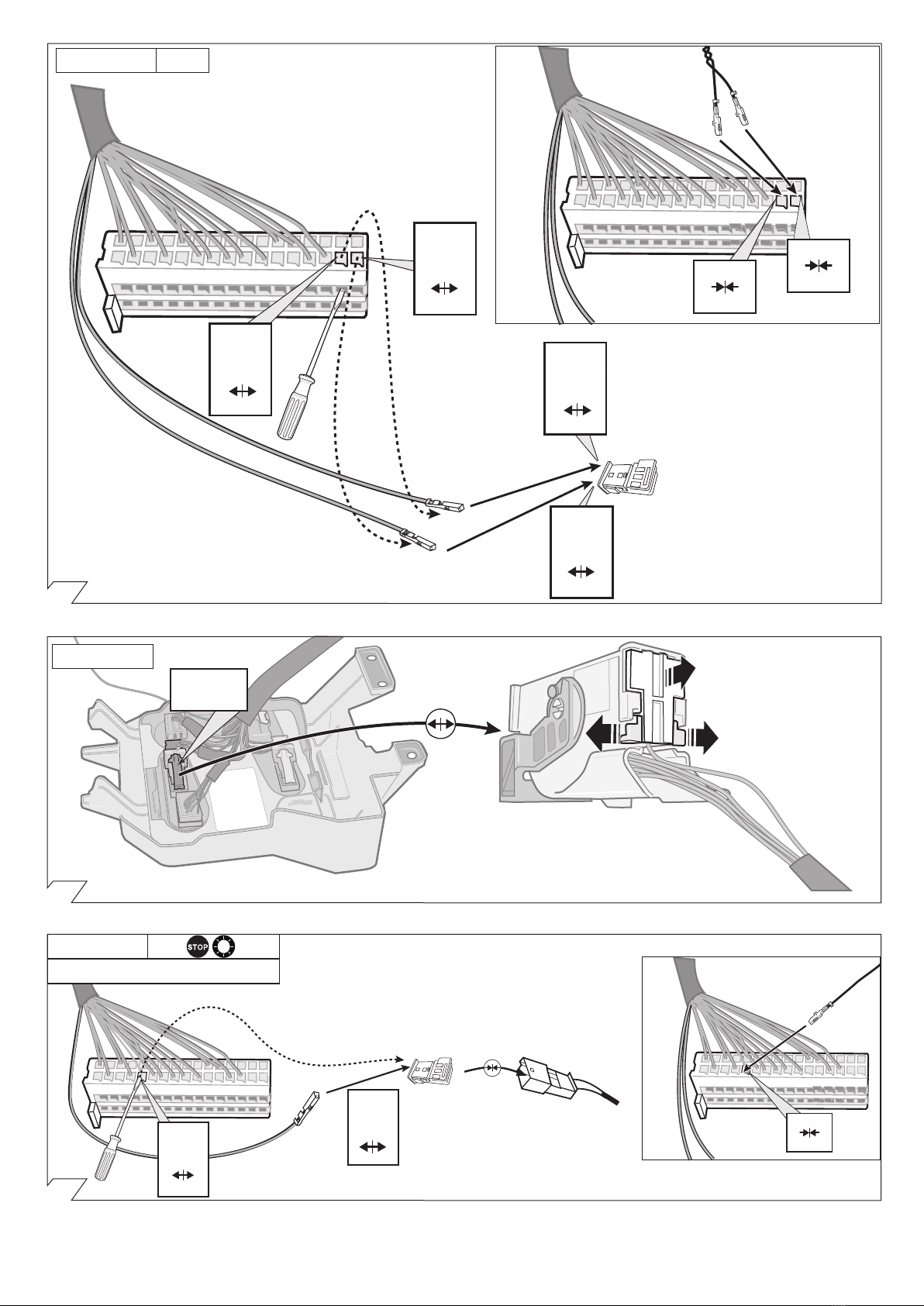 STOP