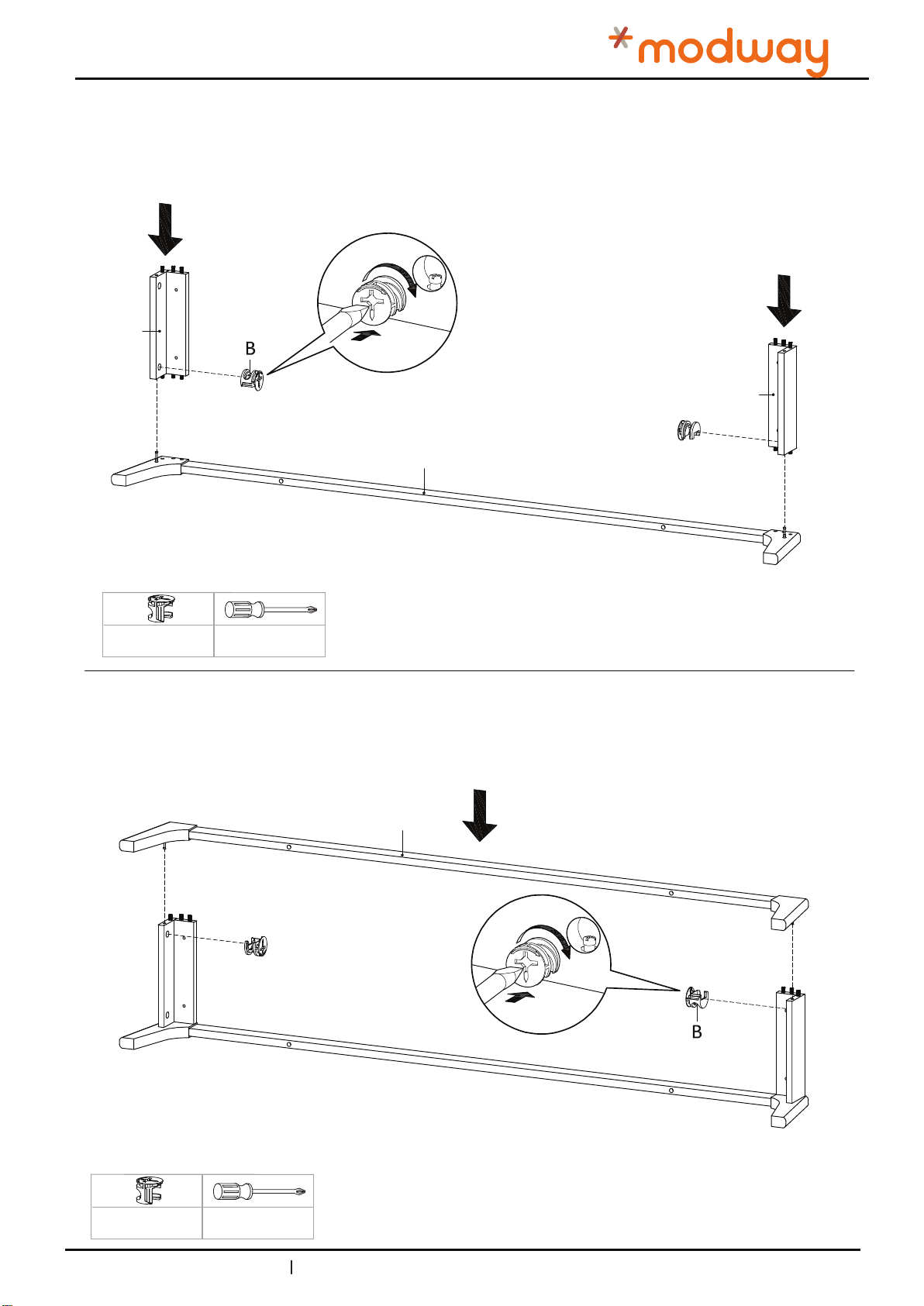 modway

B

B