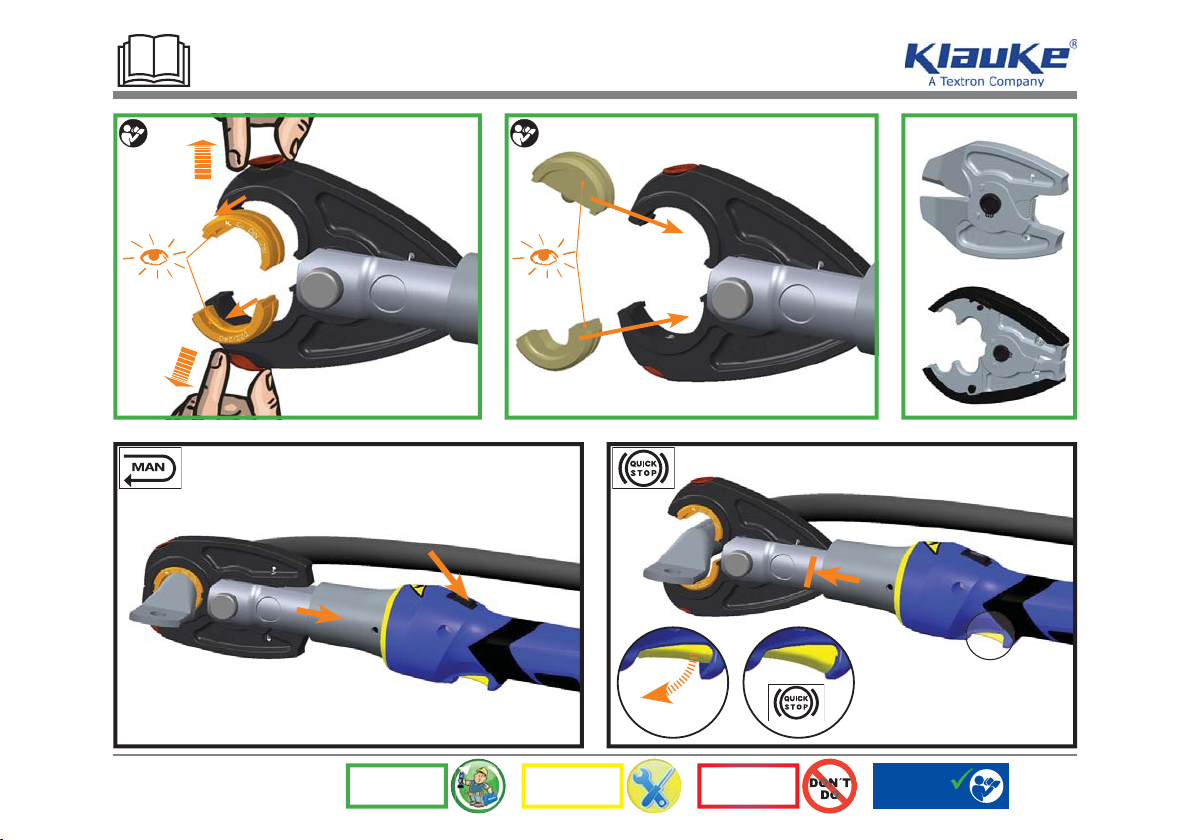 Klauke®
A Textron Company

MAN

QUICK STOP

QUICK STOP

DON'T DO