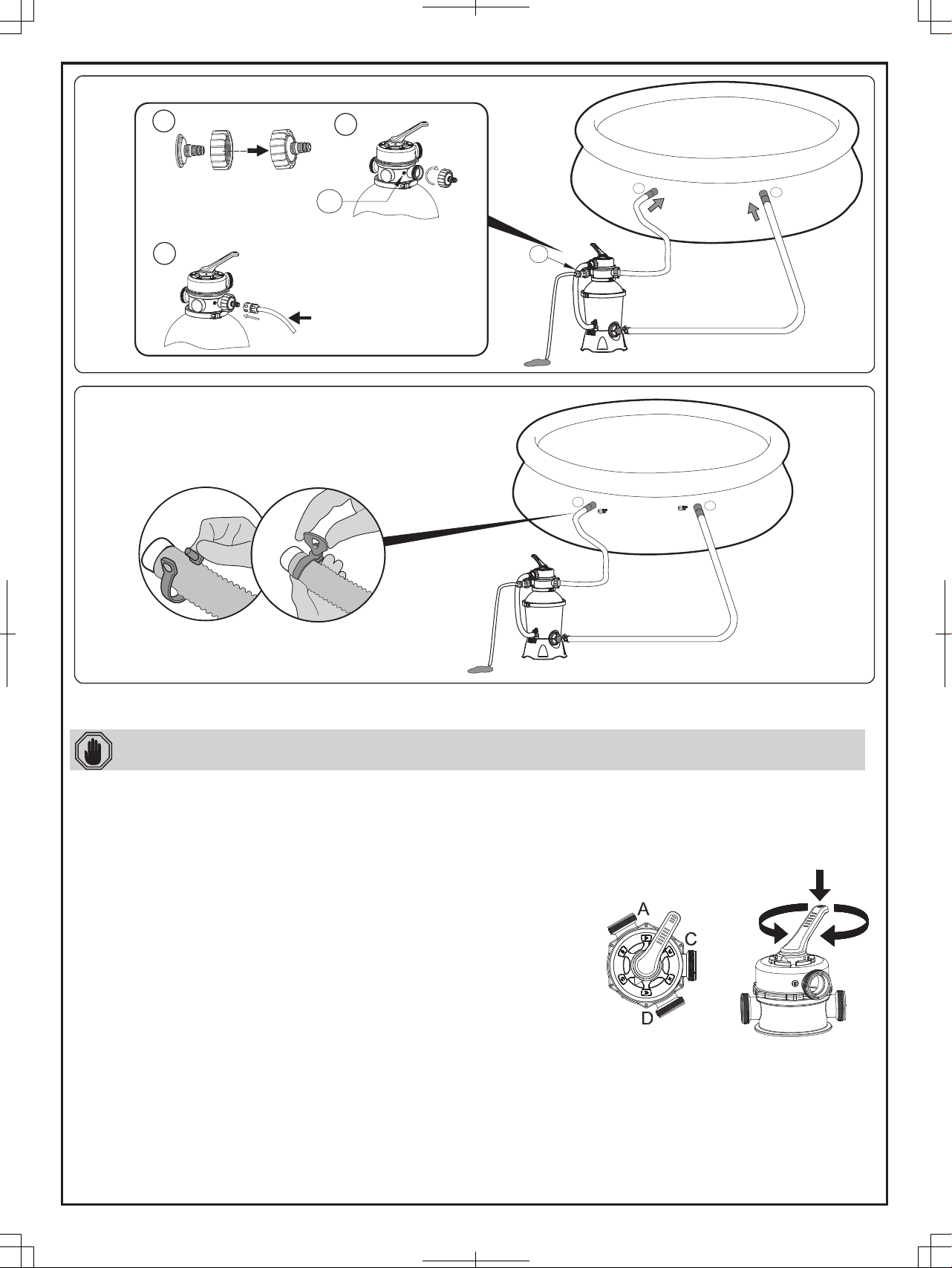 A

C

D