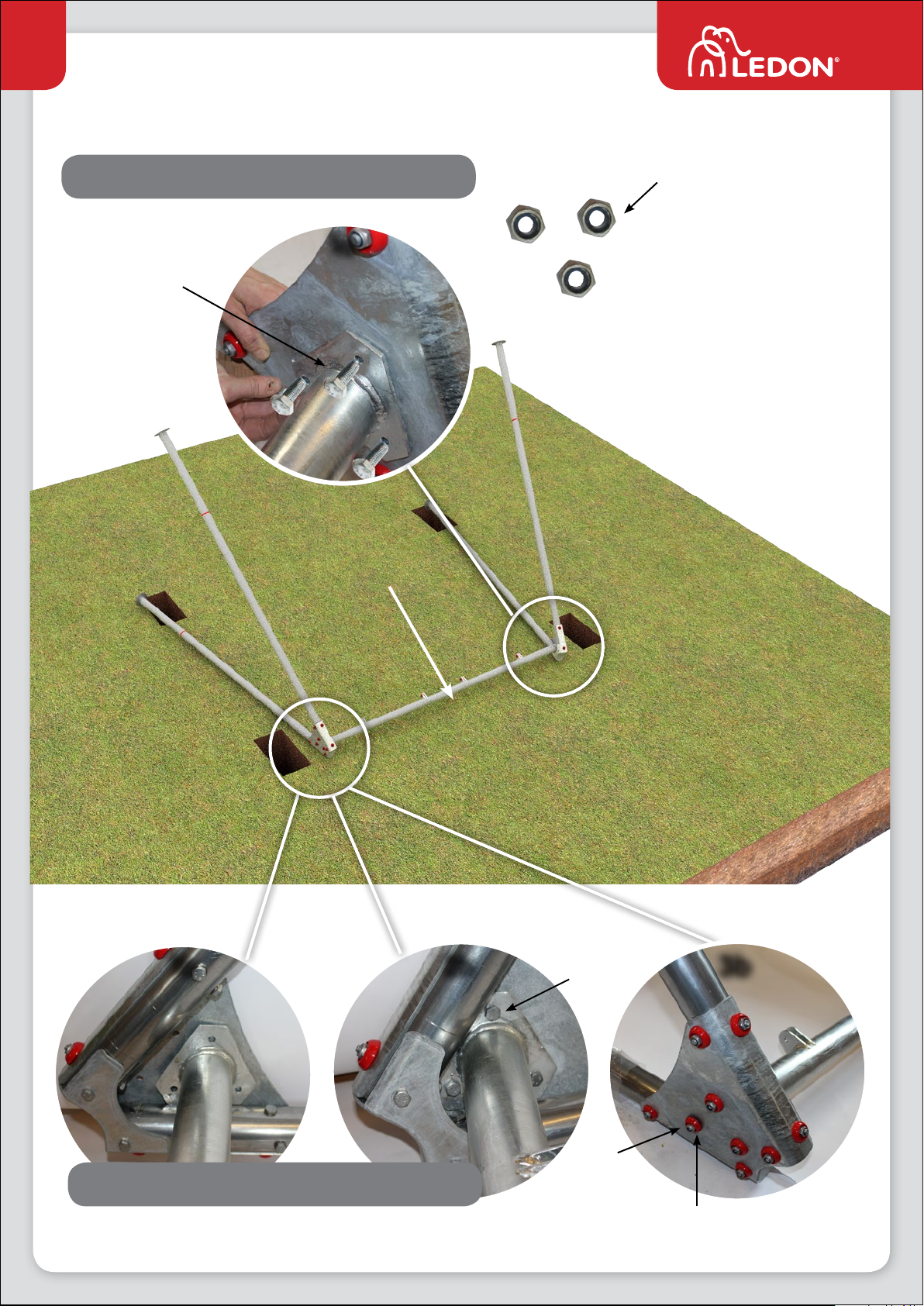 LEDON®