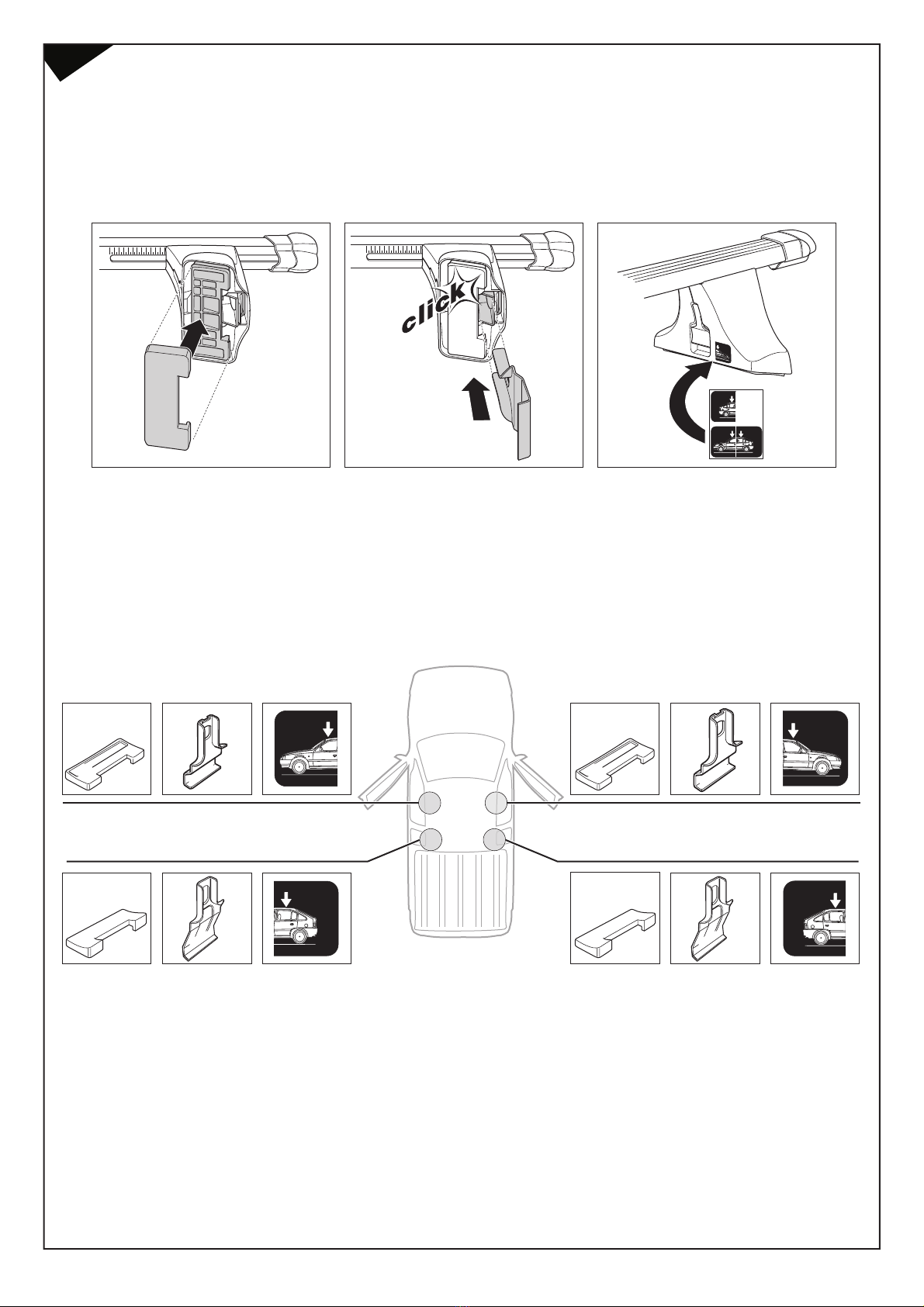 click