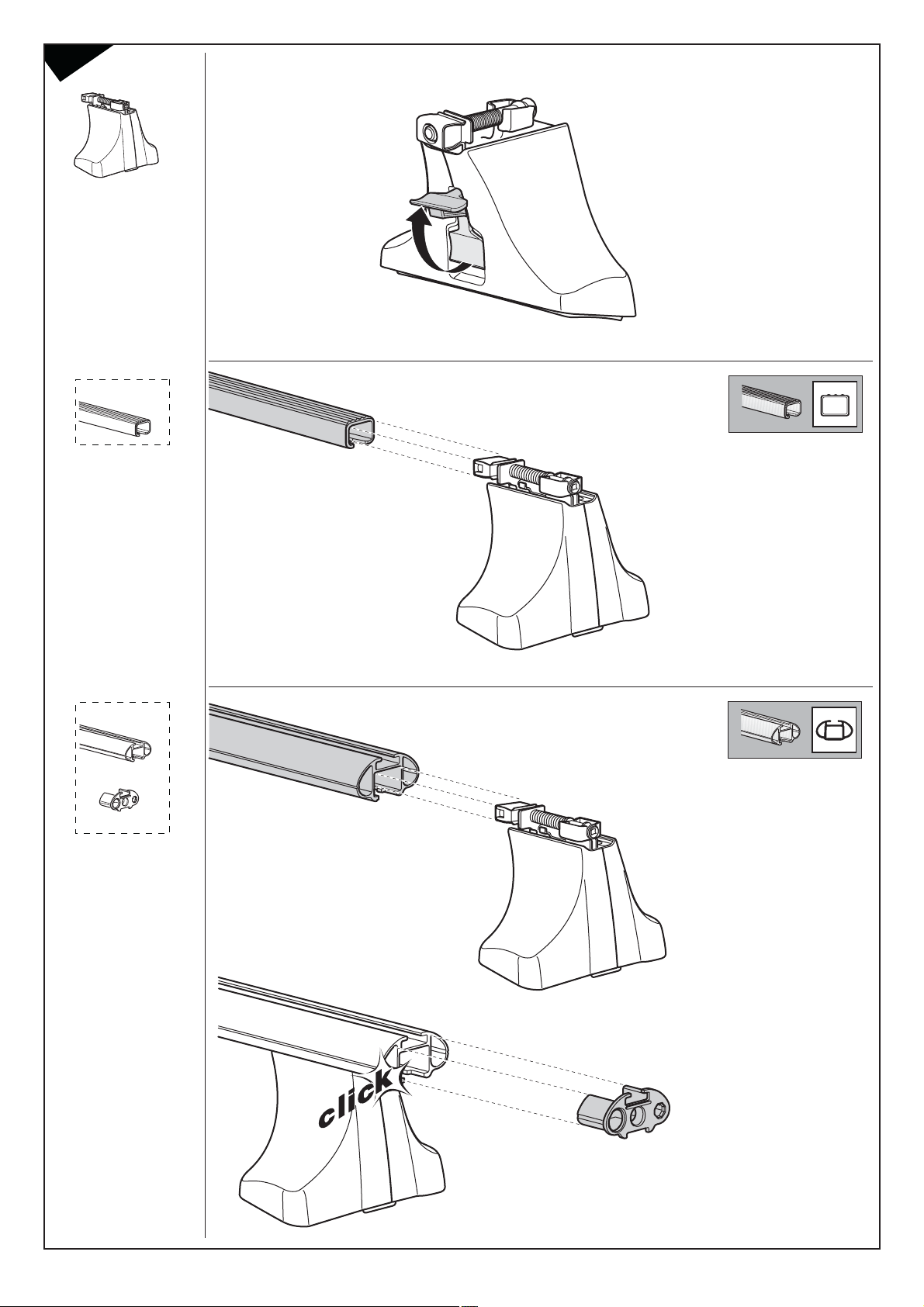 click