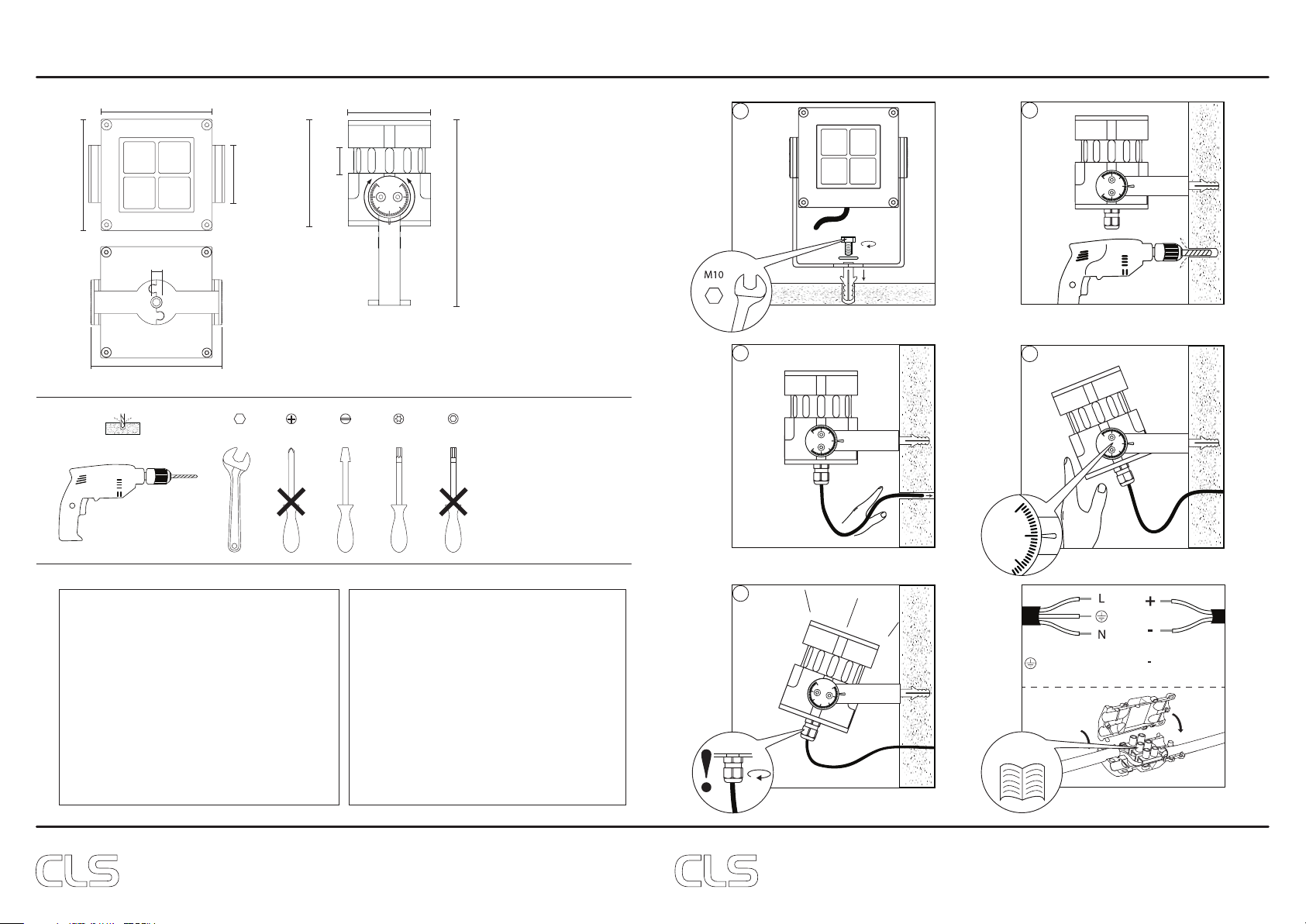 M10

L

N

+

-

-

CLS

CLS